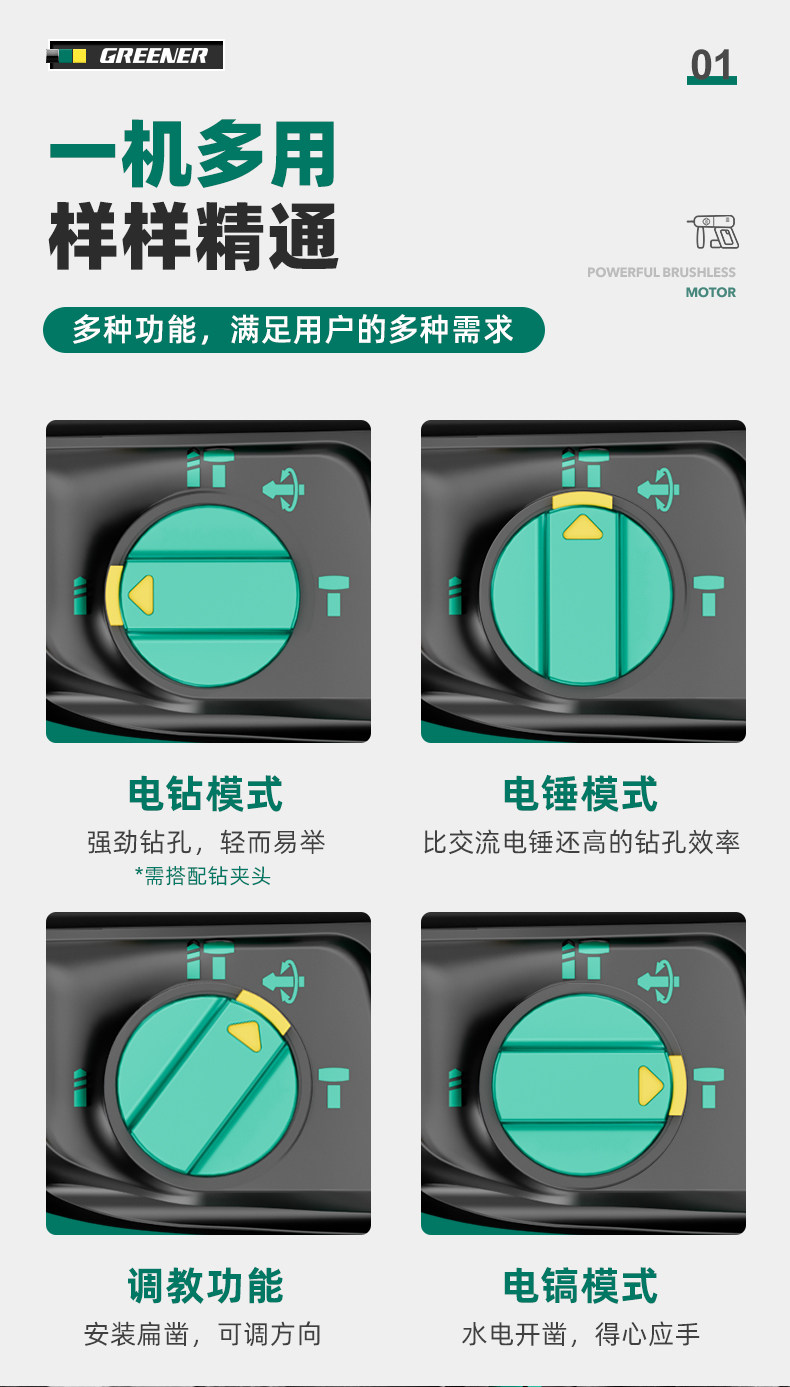 GREENER

01

一机多用
样样精通

POWERFUL BRUSHLESS
MOTOR

多种功能，满足用户的多种需求

电钻模式
强劲钻孔，轻而易举
*需搭配钻夹头

电锤模式
比交流电锤还高的钻孔效率

调教功能
安装扁凿，可调方向

电镐模式
水电开凿，得心应手