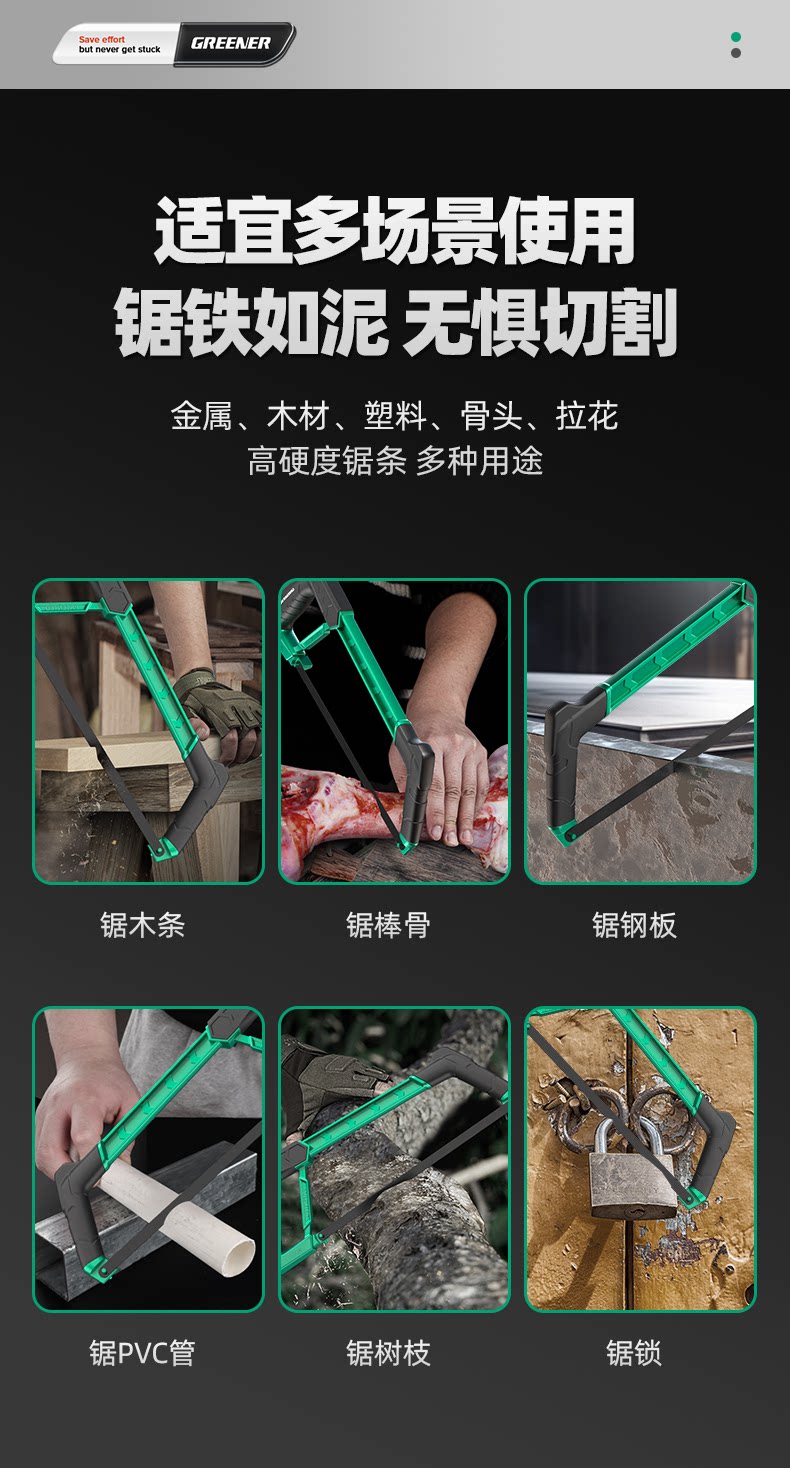 Save effort
but never get stuck
GREENER

适宜多场景使用
锯铁如泥 无惧切割

金属、木材、塑料、骨头、拉花
高硬度锯条 多种用途

锯木条

锯棒骨

锯钢板

锯PVC管

锯树枝

锯锁