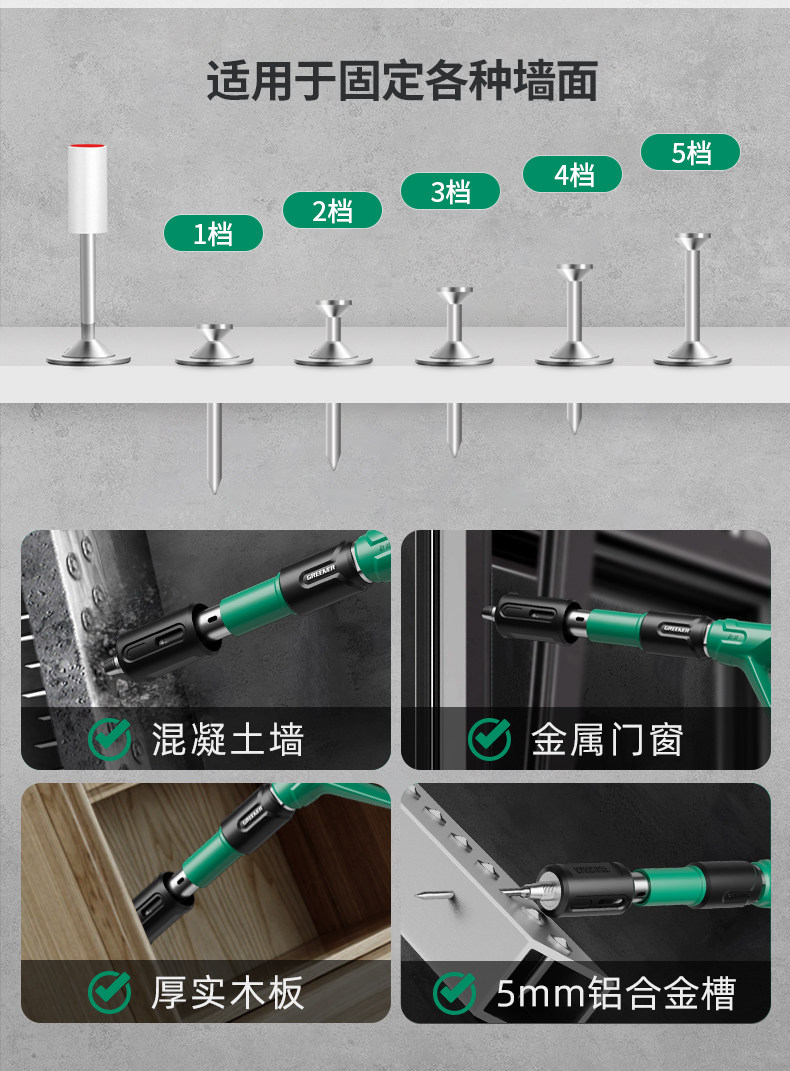 适用于固定各种墙面

1档

2档

3档

4档

5档

GREENER

混凝土墙

GREENER

金属门窗

GREENER

厚实木板

5mm铝合金槽