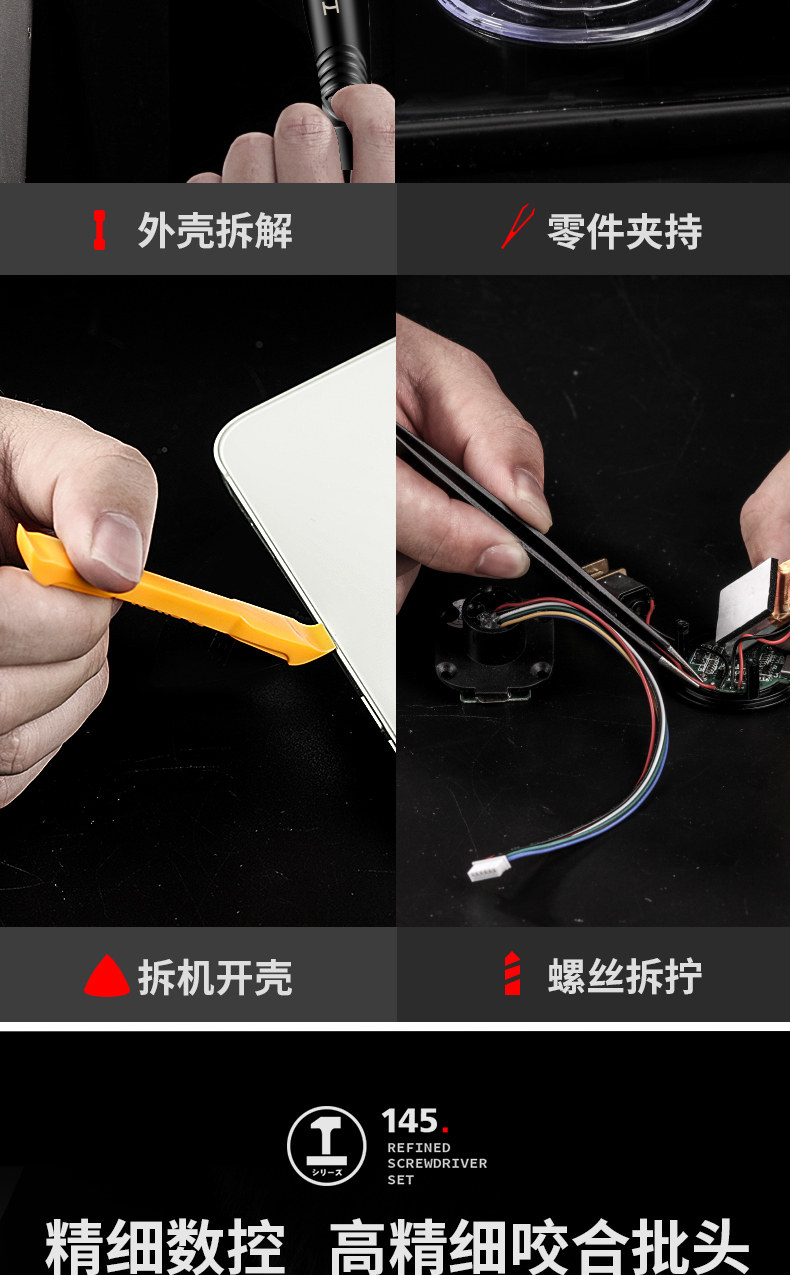 外壳拆解

零件夹持

拆机开壳

螺丝拆拧

シリーズ

145.
REFINED SCREWDRIVER SET

精细数控 高精细咬合批头