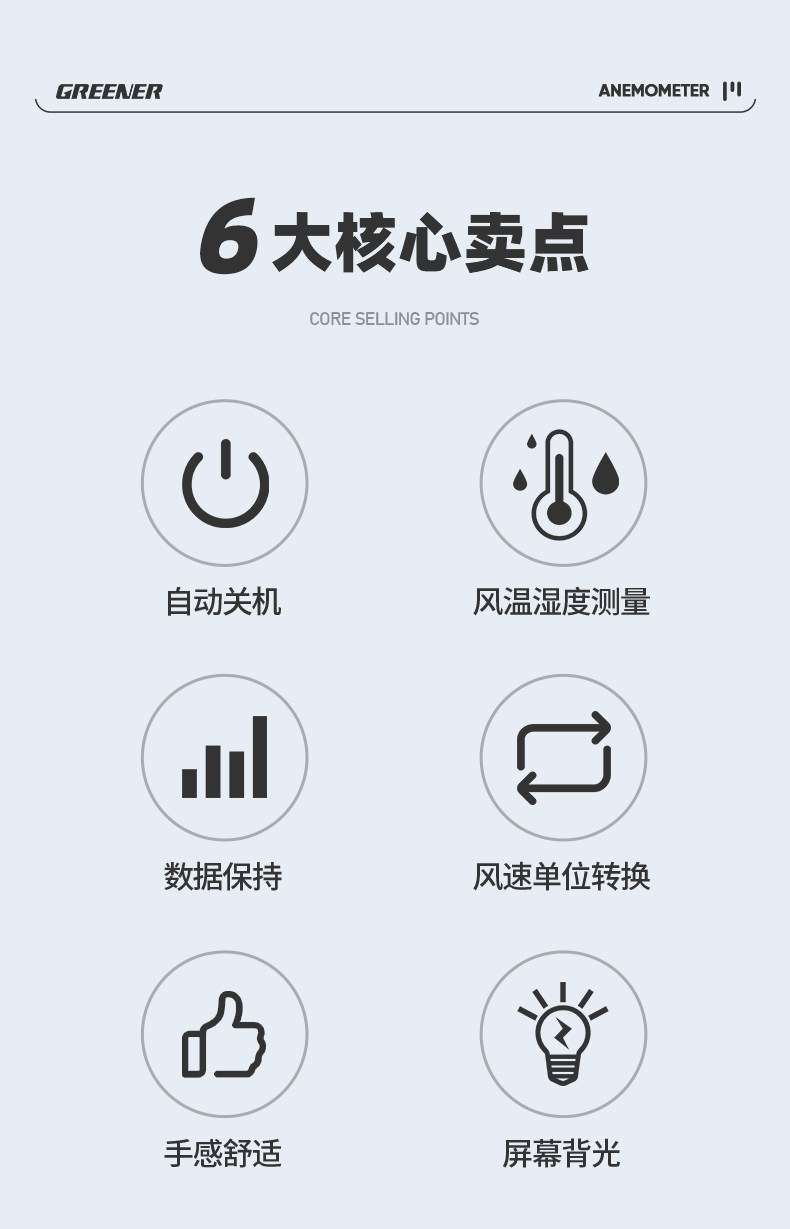 GREENER

ANEMOMETER

6大核心卖点

CORE SELLING POINTS

自动关机

风温湿度测量

数据保持

风速单位转换

手感舒适

屏幕背光