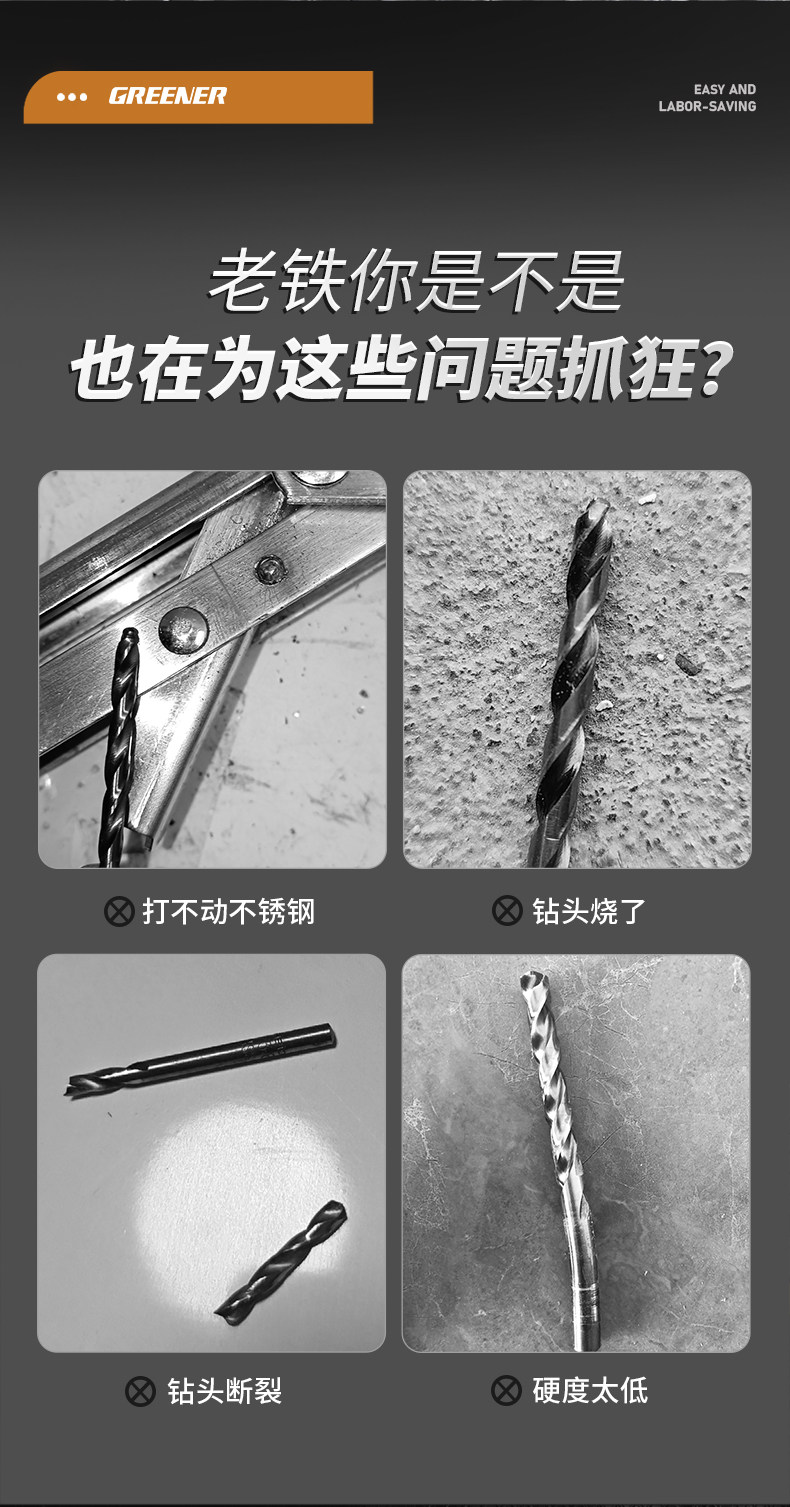 GREENER

EASY AND LABOR-SAVING

老铁你是不是
也在为这些问题抓狂?

打不动不锈钢

钻头烧了

钻头断裂

硬度太低