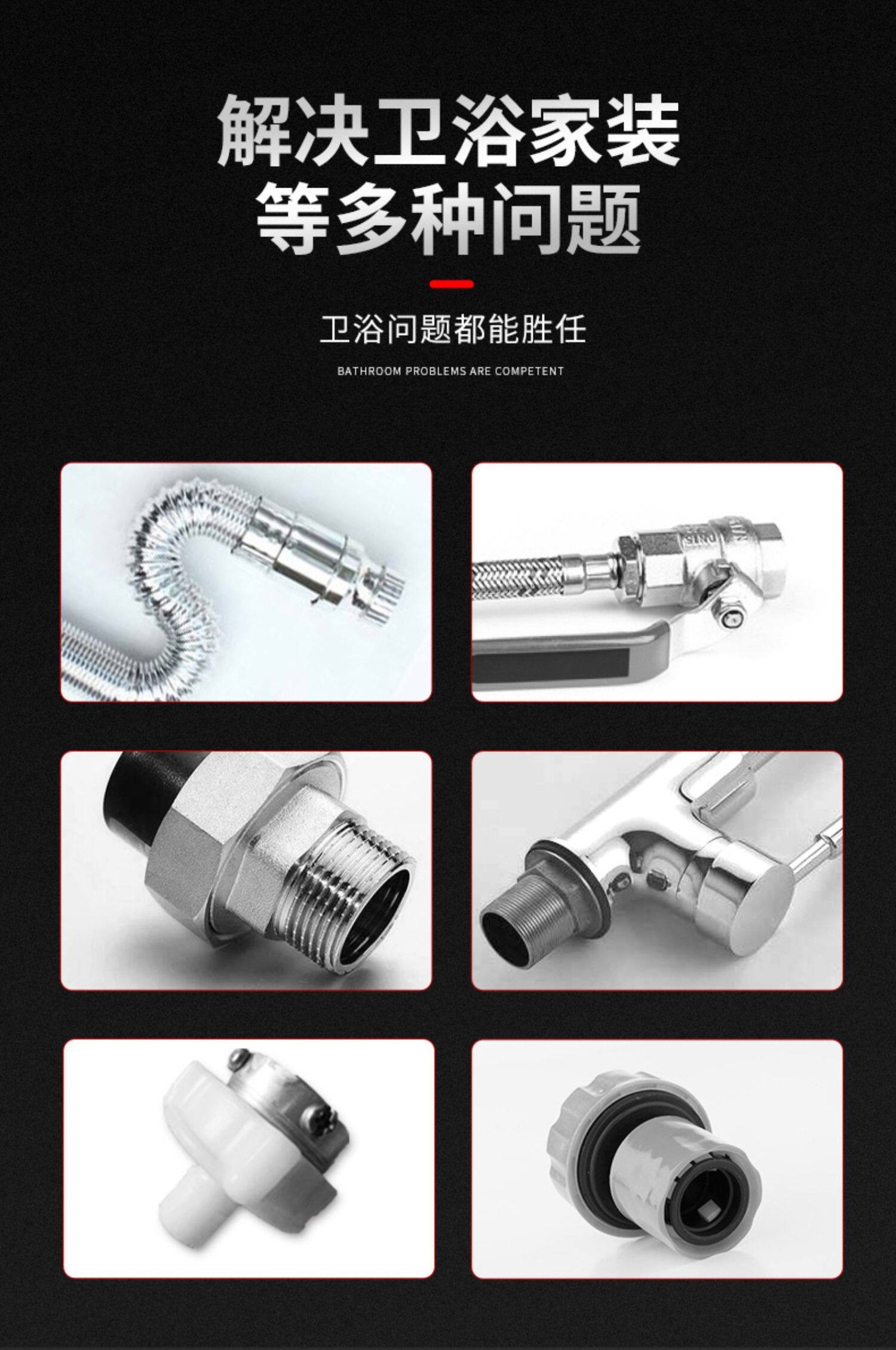 解决卫浴家装
等多种问题

卫浴问题都能胜任

BATHROOM PROBLEMS ARE COMPETENT