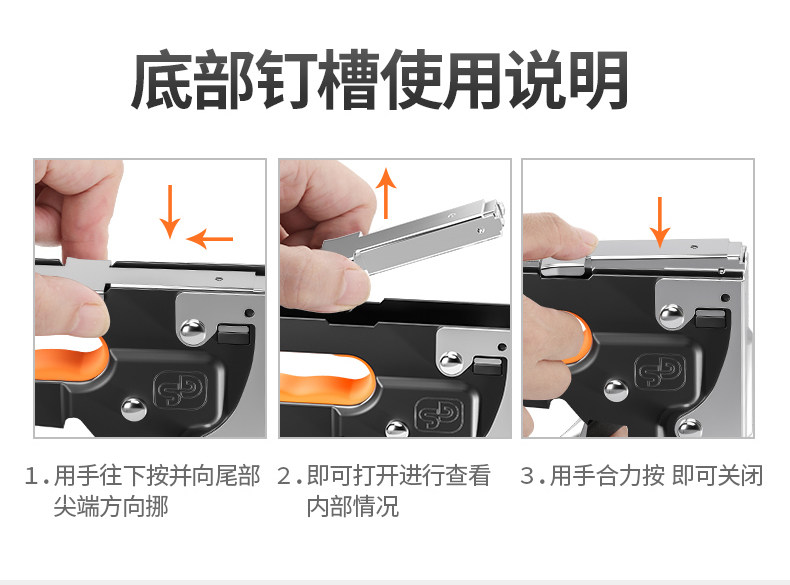 底部钉槽使用说明

1.用手往下按并向尾部尖端方向挪

2.即可打开进行查看内部情况

3.用手合力按 即可关闭