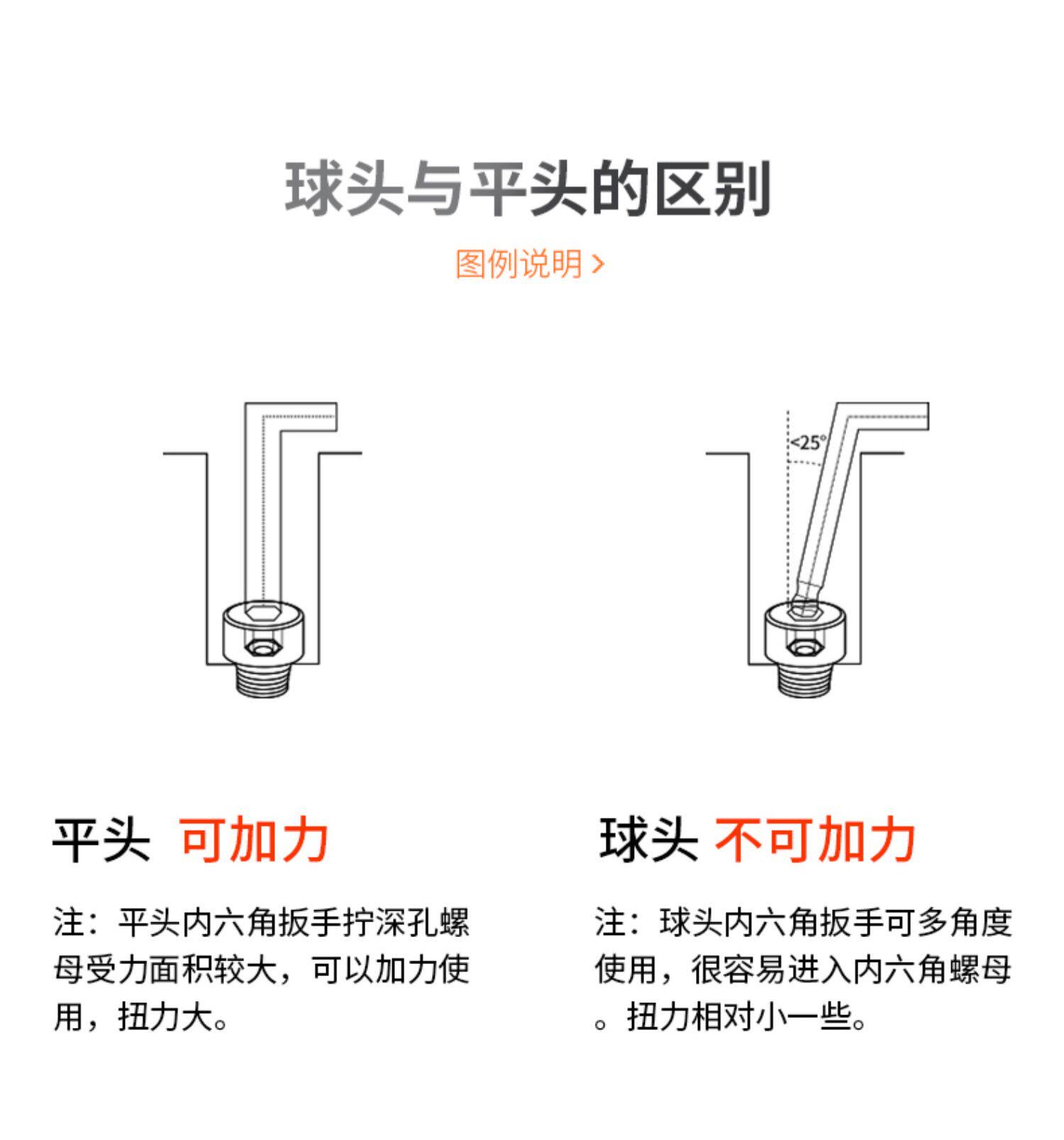 球头与平头的区别

图例说明 >

<25°

平头 可加力

注：平头内六角扳手拧深孔螺母受力面积较大，可以加力使用，扭力大。

球头 不可加力

注：球头内六角扳手可多角度使用，很容易进入内六角螺母。扭力相对小一些。