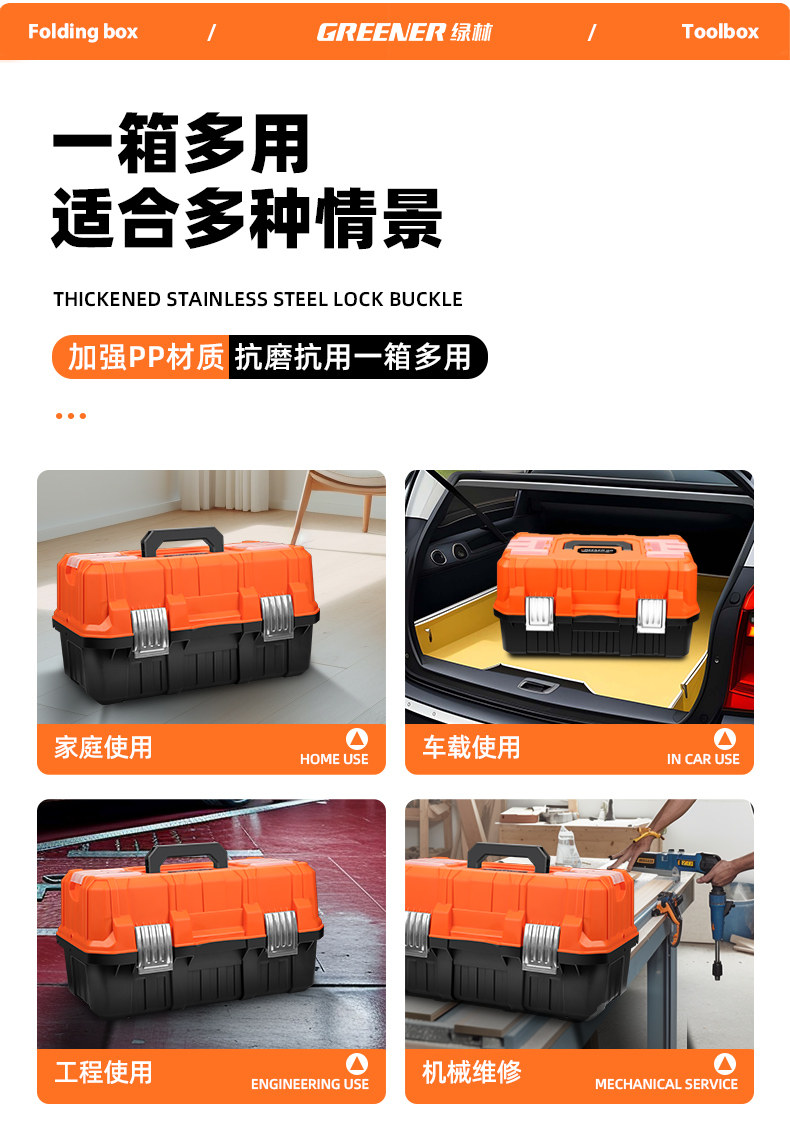 Folding box / GREENER 绿林 / Toolbox

一箱多用
适合多种情景

THICKENED STAINLESS STEEL LOCK BUCKLE

加强PP材质 抗磨抗用一箱多用

家庭使用 HOME USE

车载使用 IN CAR USE

工程使用 ENGINEERING USE

机械维修 MECHANICAL SERVICE