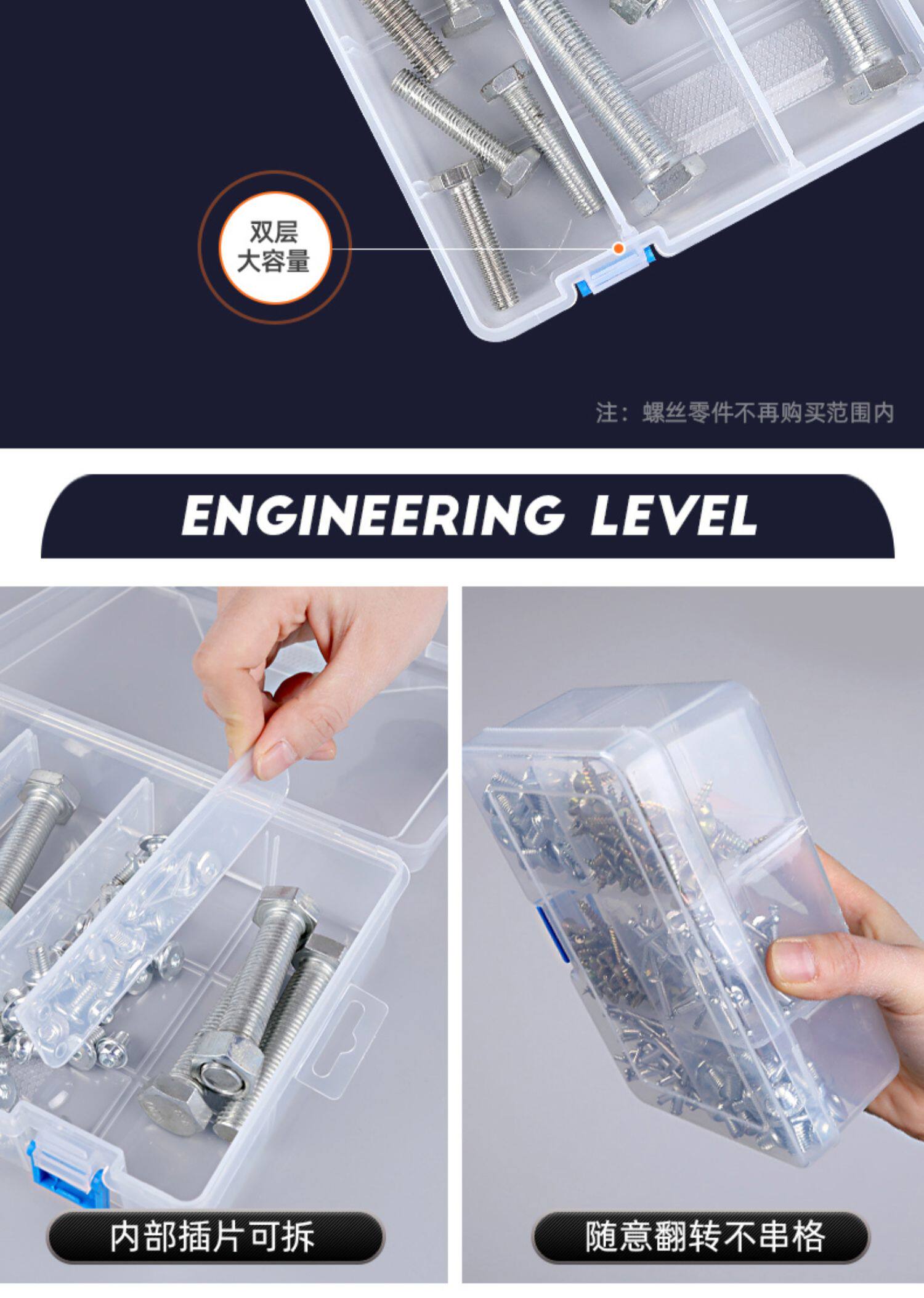 双层
大容量

注：螺丝零件不再购买范围内

ENGINEERING LEVEL

内部插片可拆

随意翻转不串格