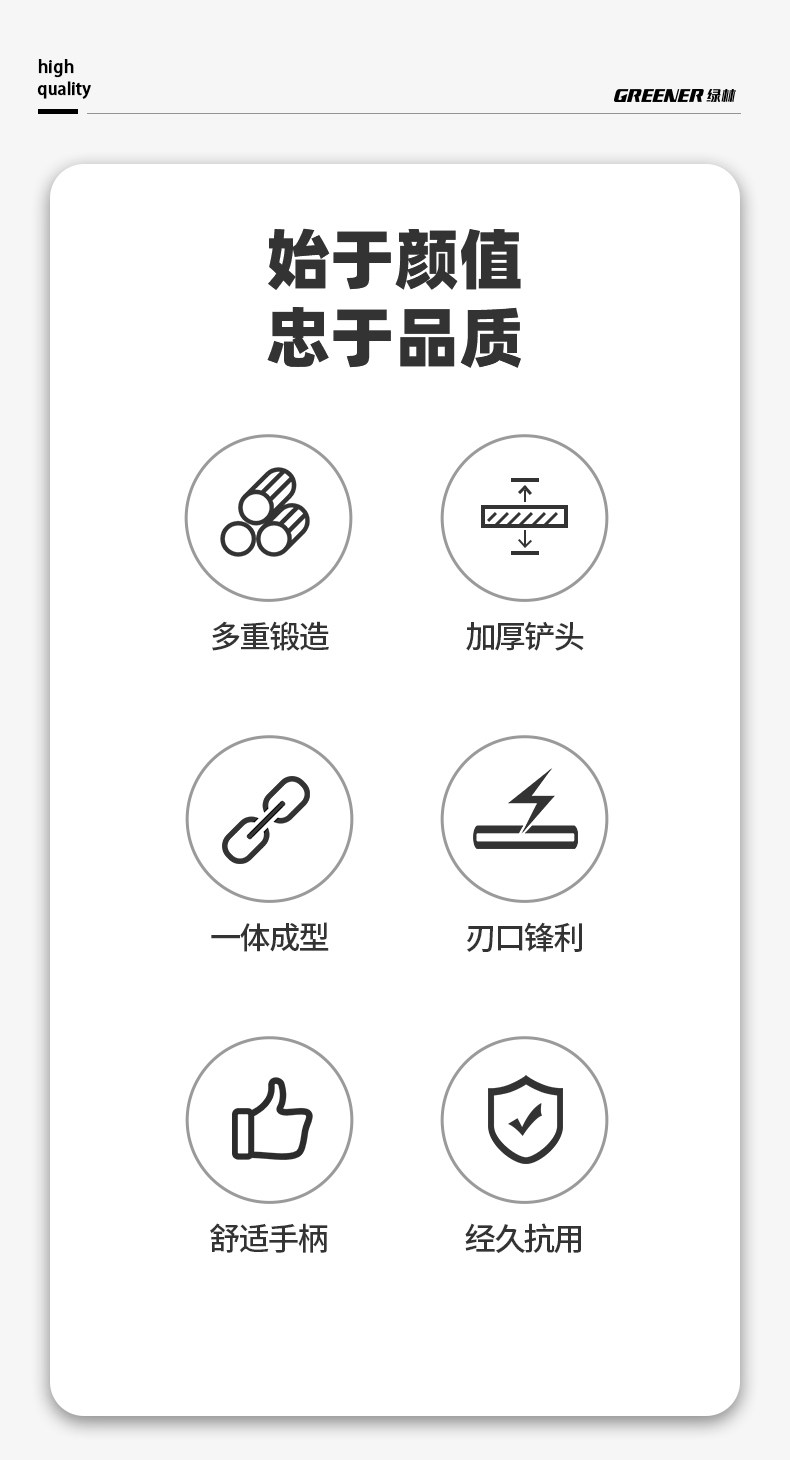 high
quality

GREENER 绿林

始于颜值
忠于品质

多重锻造

加厚铲头

一体成型

刃口锋利

舒适手柄

经久抗用