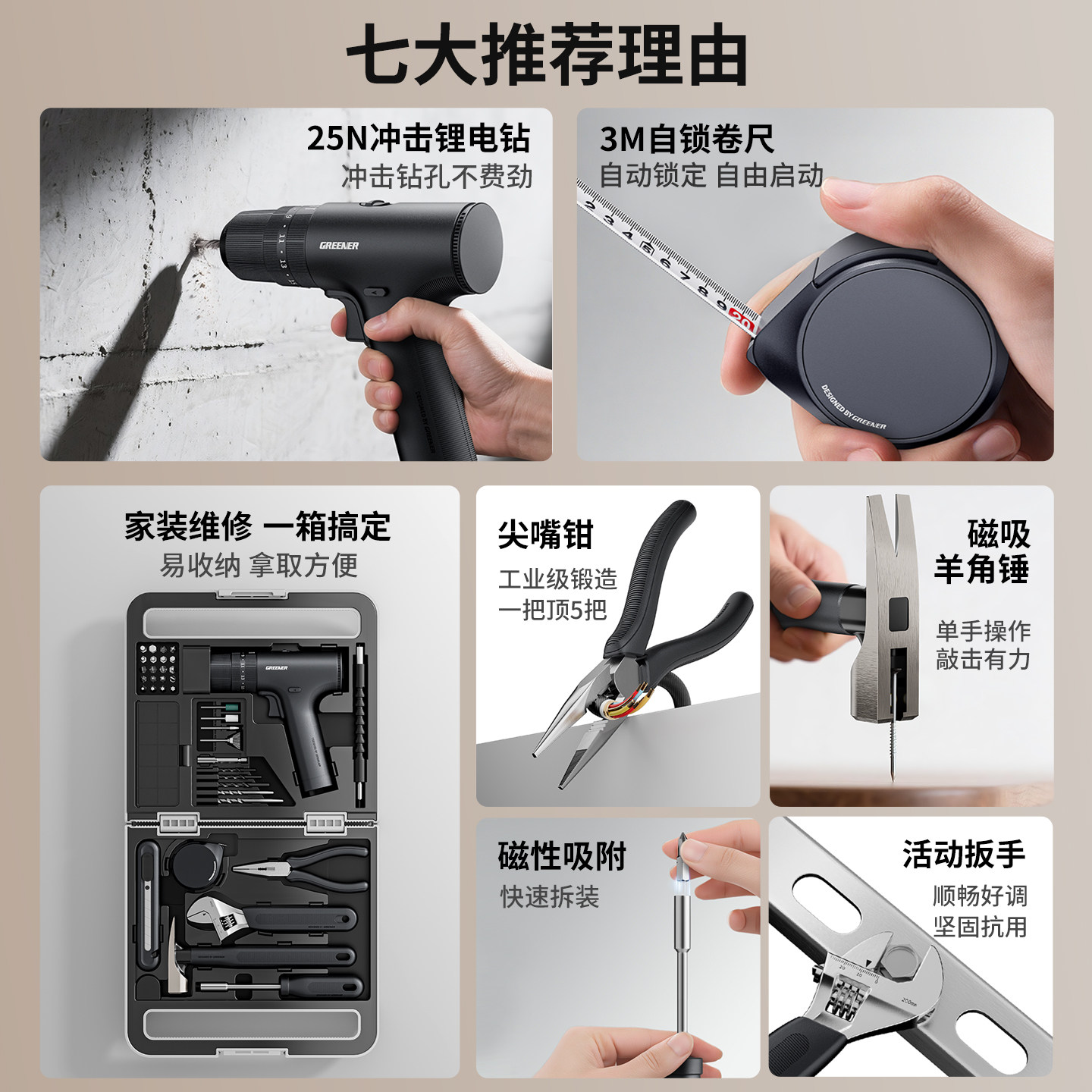 七大推荐理由

25N冲击锂电钻
冲击钻孔不费劲

GREENER

3M自锁卷尺
自动锁定 自由启动

DESIGNED BY GREENER

家装维修 一箱搞定
易收纳 拿取方便

GREENER

尖嘴钳
工业级锻造
一把顶5把

磁吸
羊角锤
单手操作
敲击有力

磁性吸附
快速拆装

活动扳手
顺畅好调
坚固抗用