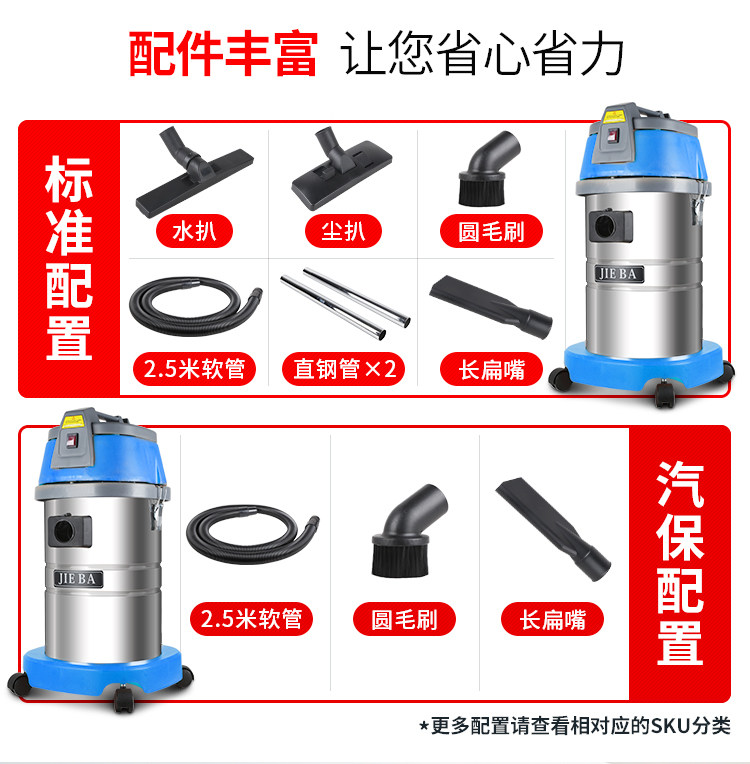 配件丰富 让您省心省力

标准配置

水扒

尘扒

圆毛刷

2.5米软管

直钢管×2

长扁嘴

JIE BA

JIE BA

2.5米软管

圆毛刷

长扁嘴

汽保配置

*更多配置请查看相对应的SKU分类