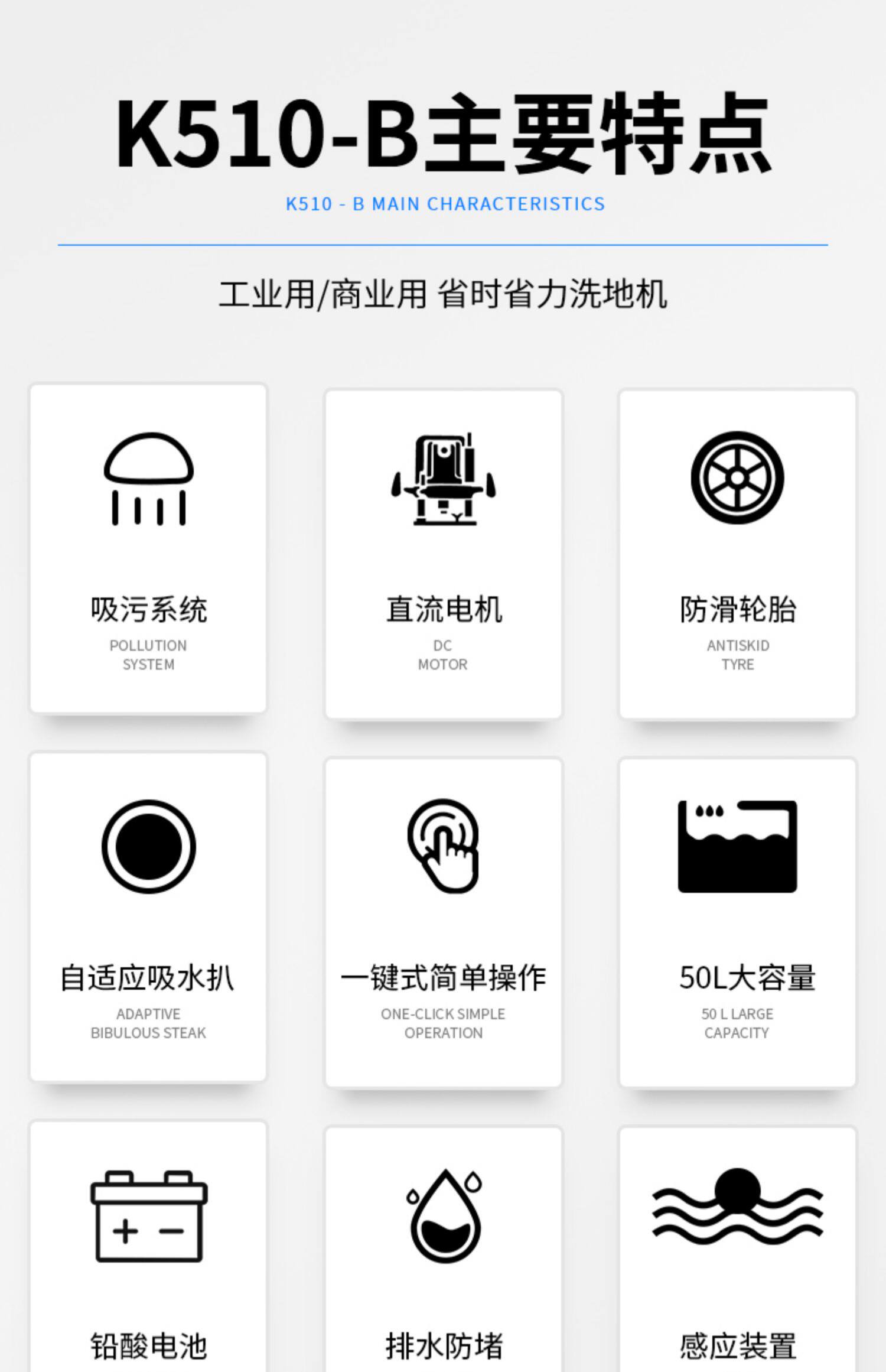 K510-B主要特点

K510 - B MAIN CHARACTERISTICS

工业用/商业用 省时省力洗地机

吸污系统

POLLUTION
SYSTEM

直流电机

DC
MOTOR

防滑轮胎

ANTISKID
TYRE

自适应吸水扒

ADAPTIVE
BIBULOUS STEAK

一键式简单操作

ONE-CLICK SIMPLE
OPERATION

50L大容量

50 L LARGE
CAPACITY

铅酸电池

排水防堵

感应装置