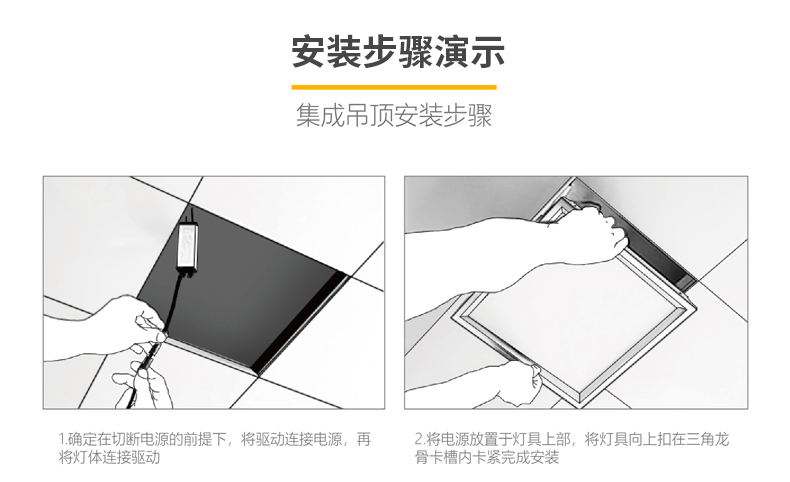 安装步骤演示

集成吊顶安装步骤

1.确定在切断电源的前提下，将驱动连接电源，再将灯体连接驱动

2.将电源放置于灯具上部，将灯具向上扣在三角龙骨卡槽内卡紧完成安装