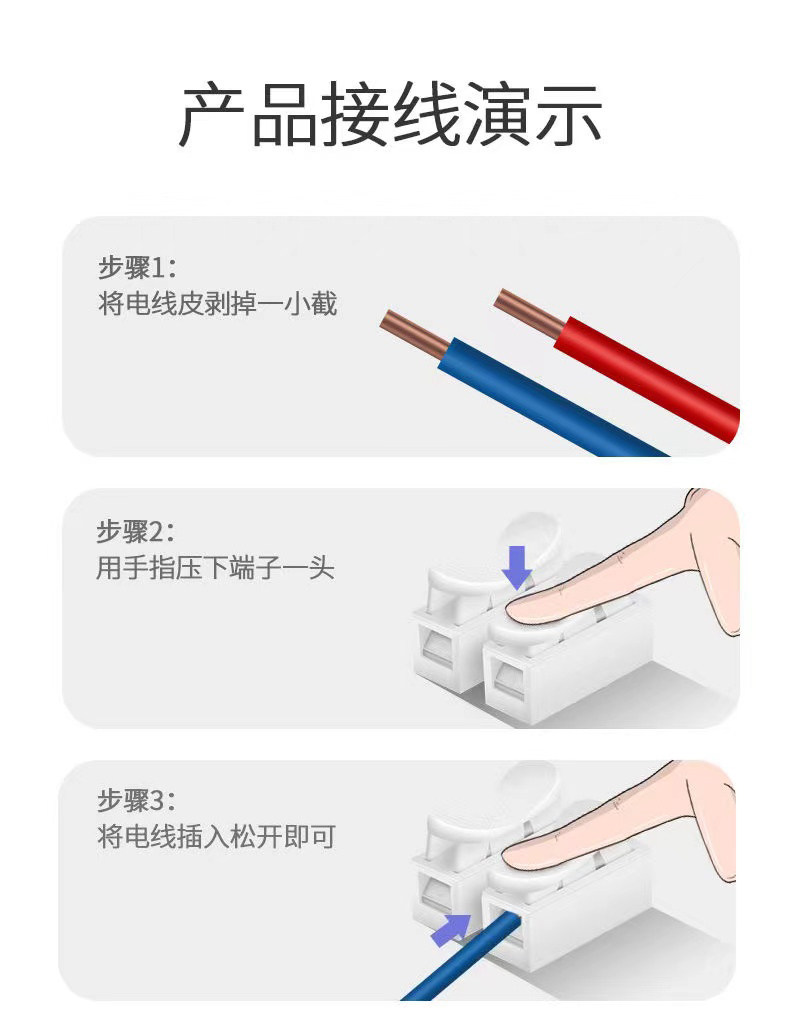 产品接线演示

步骤1:
将电线皮剥掉一小截

步骤2:
用手指压下端子一头

步骤3:
将电线插入松开即可