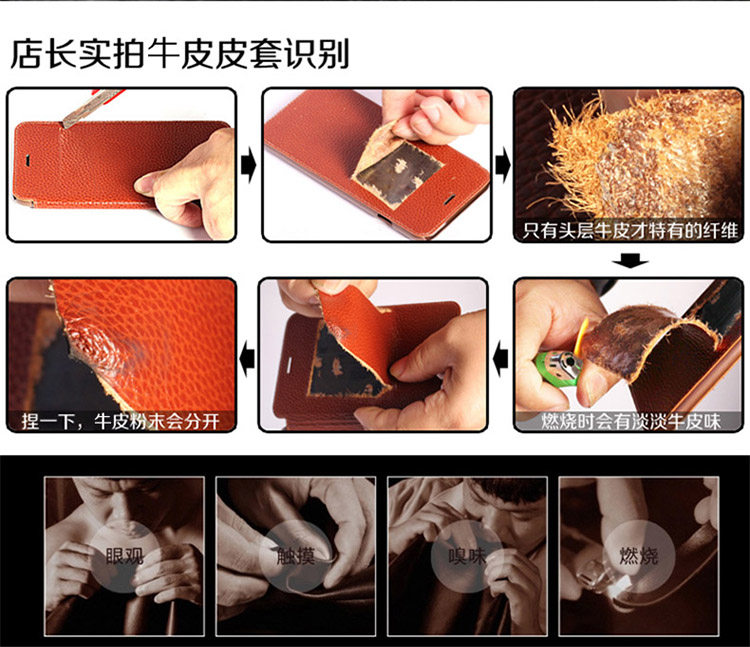 店长实拍牛皮皮套识别

只有头层牛皮才特有的纤维

燃烧时会有淡淡牛皮味

捏一下，牛皮粉末会分开

眼观

触摸

嗅味

燃烧