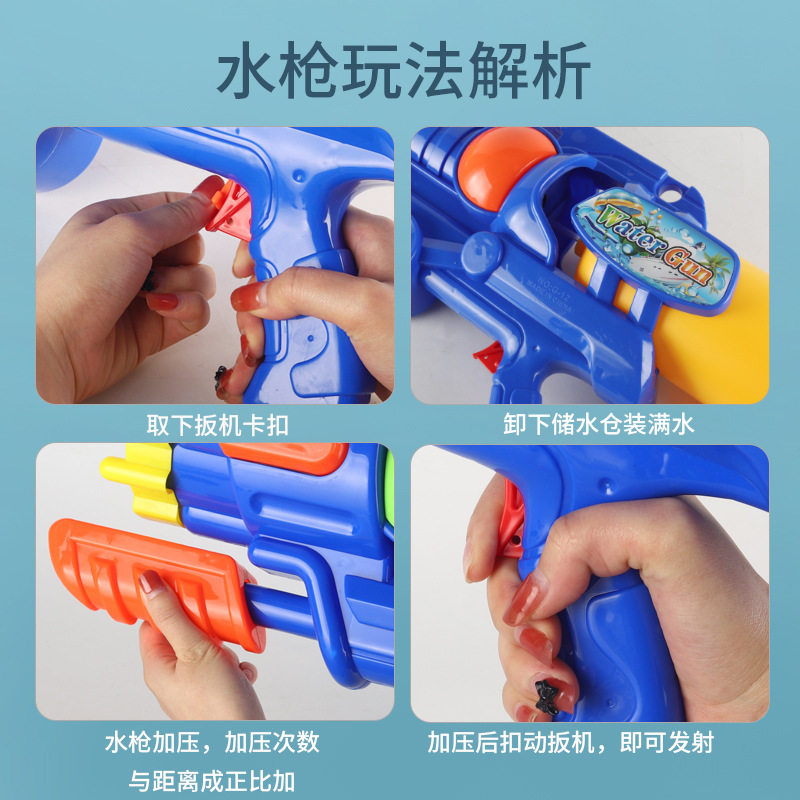 水枪玩法解析

Water Gun

取下扳机卡扣

卸下储水仓装满水

水枪加压，加压次数与距离成正比加

加压后扣动扳机，即可发射