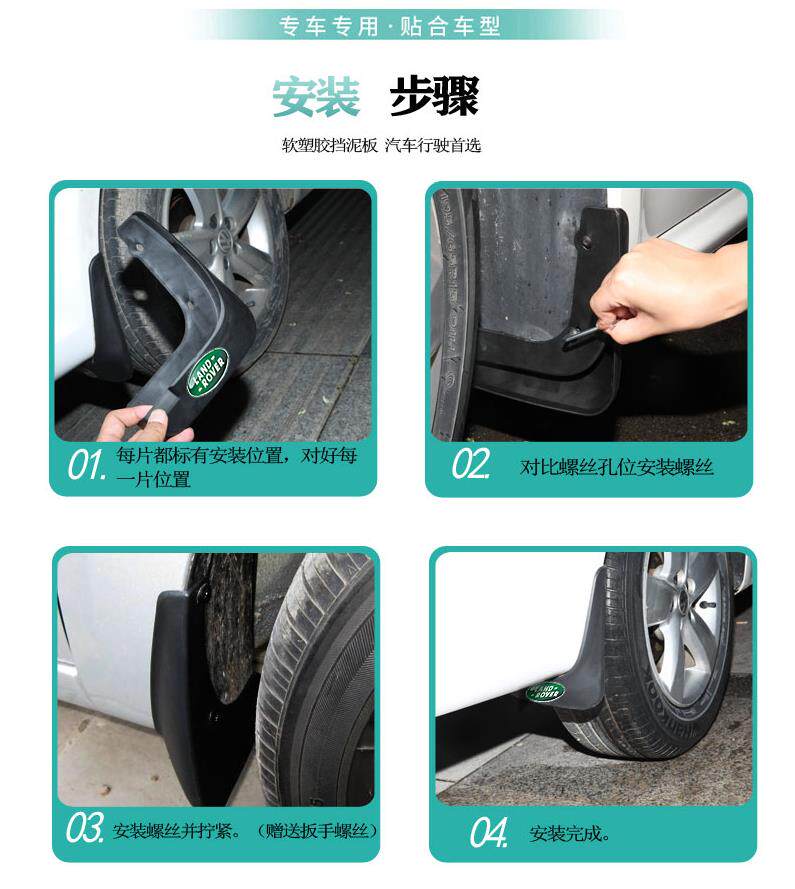 专车专用·贴合车型

安装 步骤

软塑胶挡泥板 汽车行驶首选

LAND ROVER

01. 每片都标有安装位置，对好每一片位置

02. 对比螺丝孔位安装螺丝

03. 安装螺丝并拧紧。（赠送扳手螺丝）

LAND ROVER

04. 安装完成。