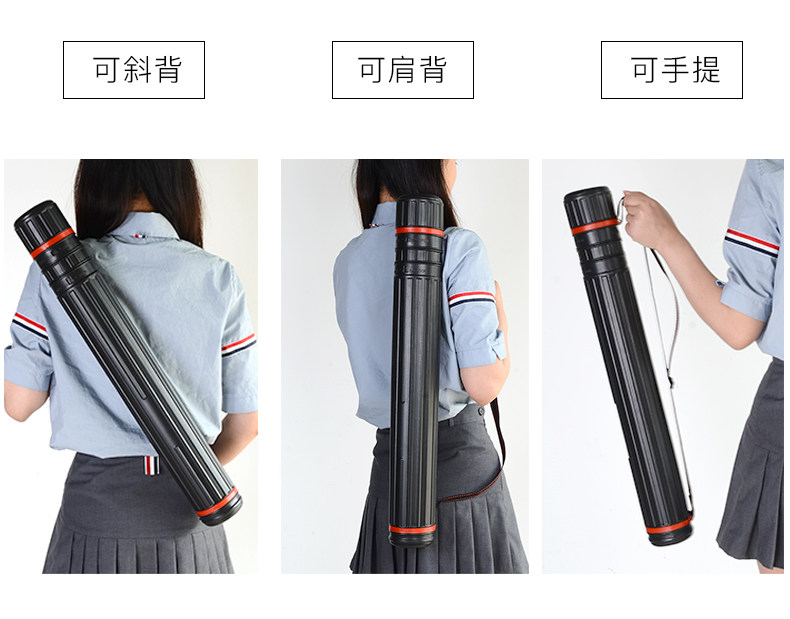 可斜背

可肩背

可手提