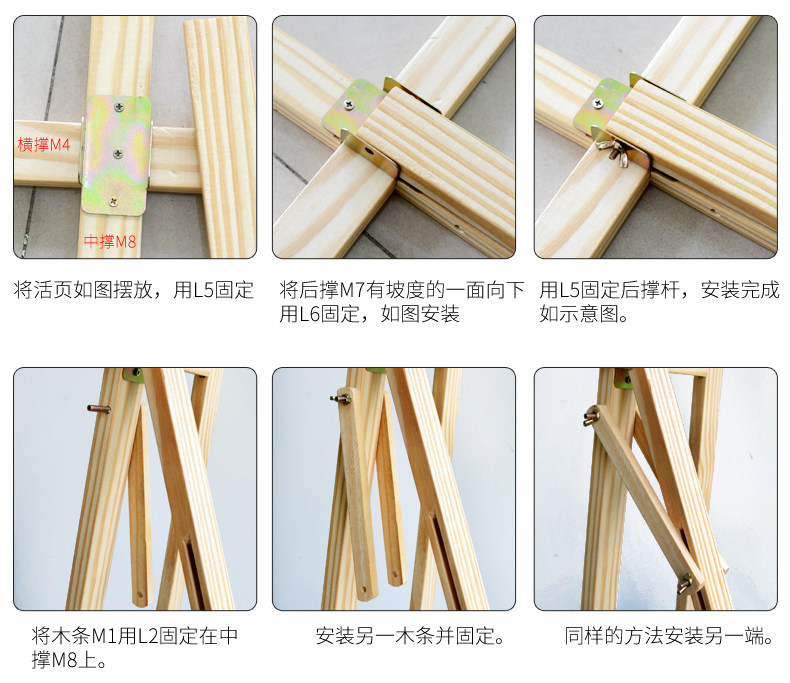 横撑M4

中撑M8

将活页如图摆放，用L5固定

将后撑M7有坡度的一面向下用L6固定，如图安装

用L5固定后撑杆，安装完成如示意图。

将木条M1用L2固定在中撑M8上。

安装另一木条并固定。

同样的方法安装另一端。