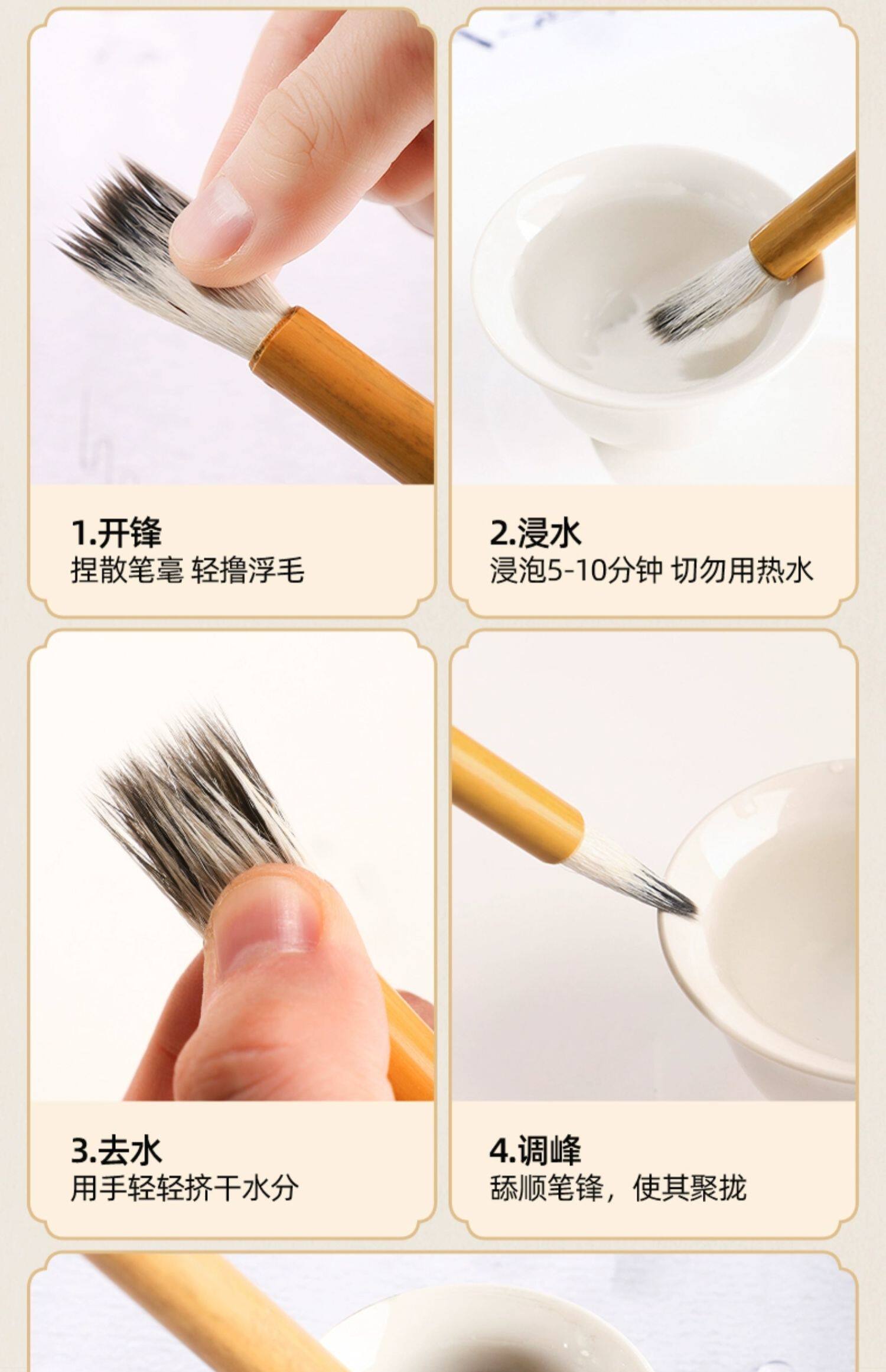 1.开锋
捏散笔毫 轻撸浮毛

2.浸水
浸泡5-10分钟 切勿用热水

3.去水
用手轻轻挤干水分

4.调峰
舔顺笔锋，使其聚拢