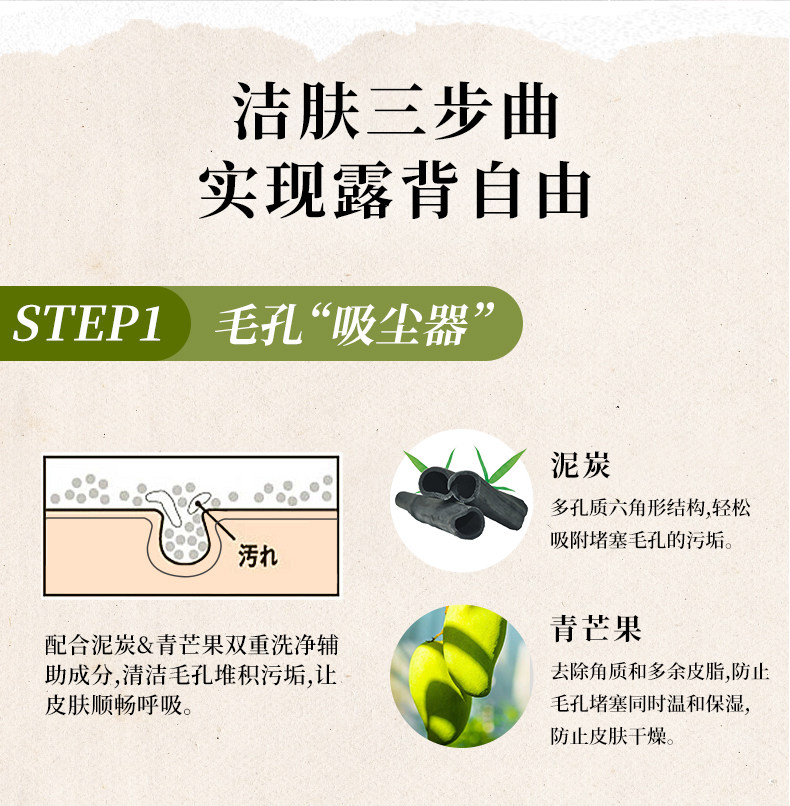 洁肤三步曲
实现露背自由

STEP1 毛孔“吸尘器”

汚れ

配合泥炭&青芒果双重洗净辅助成分,清洁毛孔堆积污垢,让皮肤顺畅呼吸。

泥炭
多孔质六角形结构,轻松吸附堵塞毛孔的污垢。

青芒果
去除角质和多余皮脂,防止毛孔堵塞同时温和保湿,防止皮肤干燥。