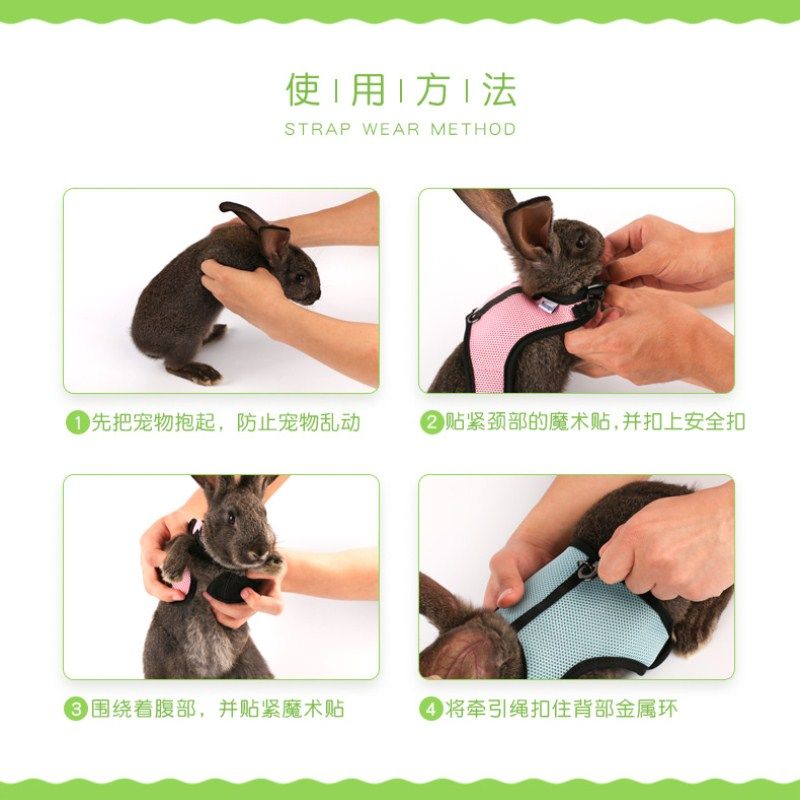 使 | 用 | 方 | 法
STRAP WEAR METHOD

1 先把宠物抱起，防止宠物乱动

2 贴紧颈部的魔术贴，并扣上安全扣

3 围绕着腹部，并贴紧魔术贴

4 将牵引绳扣住背部金属环