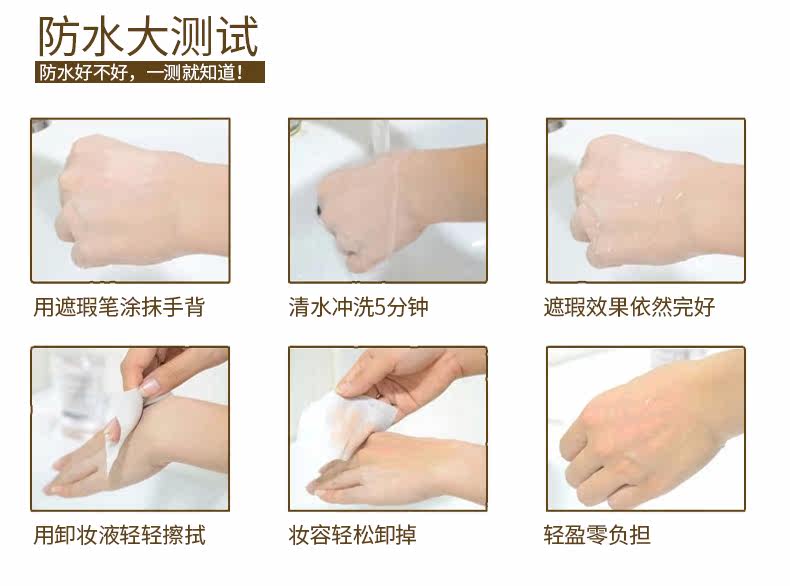 防水大测试

防水好不好，一测就知道！

用遮瑕笔涂抹手背

清水冲洗5分钟

遮瑕效果依然完好

用卸妆液轻轻擦拭

妆容轻松卸掉

轻盈零负担