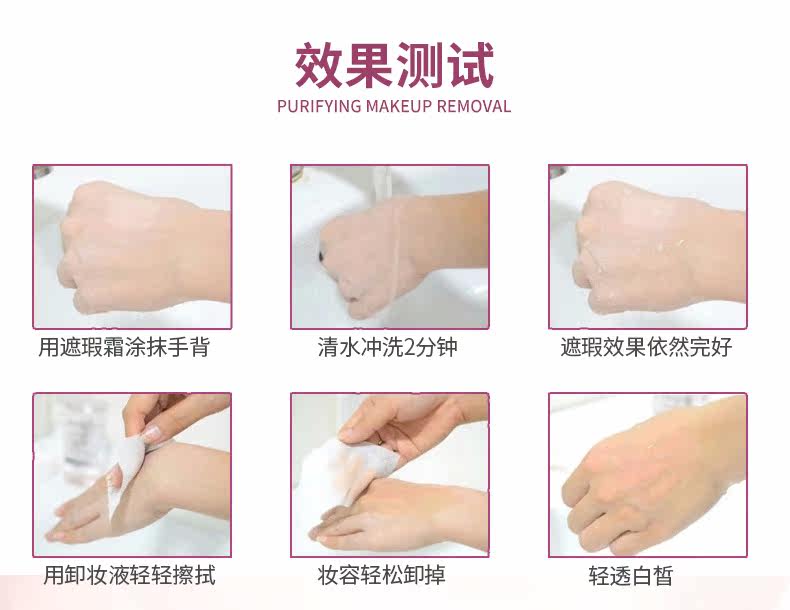 效果测试
PURIFYING MAKEUP REMOVAL

用遮瑕霜涂抹手背

清水冲洗2分钟

遮瑕效果依然完好

用卸妆液轻轻擦拭

妆容轻松卸掉

轻透白皙