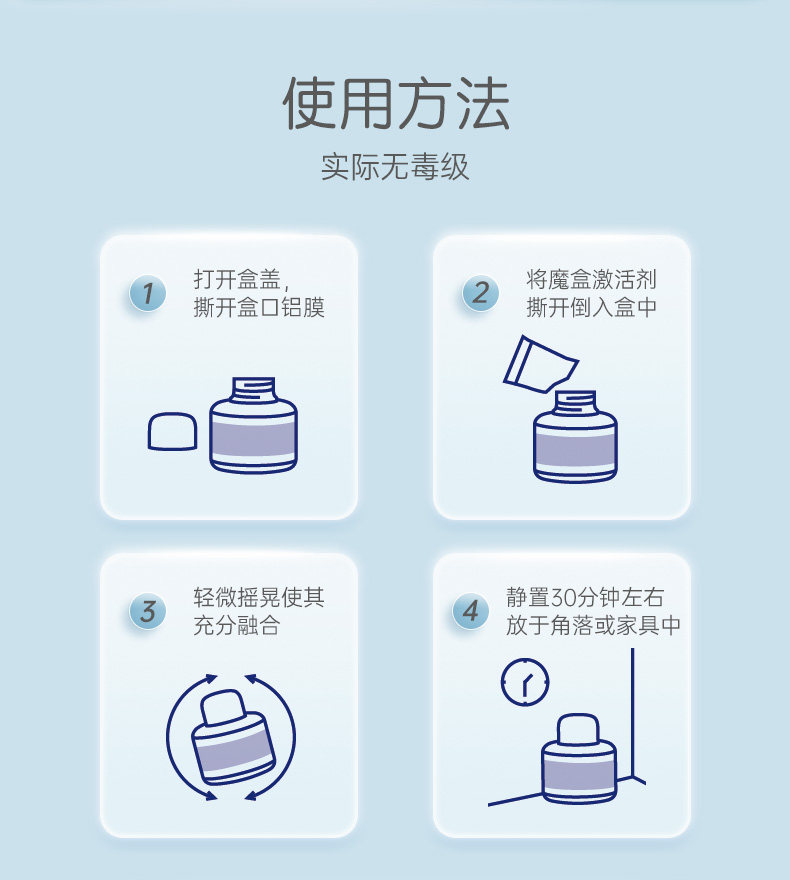 使用方法

实际无毒级

1 打开盒盖，撕开盒口铝膜

2 将魔盒激活剂撕开倒入盒中

3 轻微摇晃使其充分融合

4 静置30分钟左右放于角落或家具中