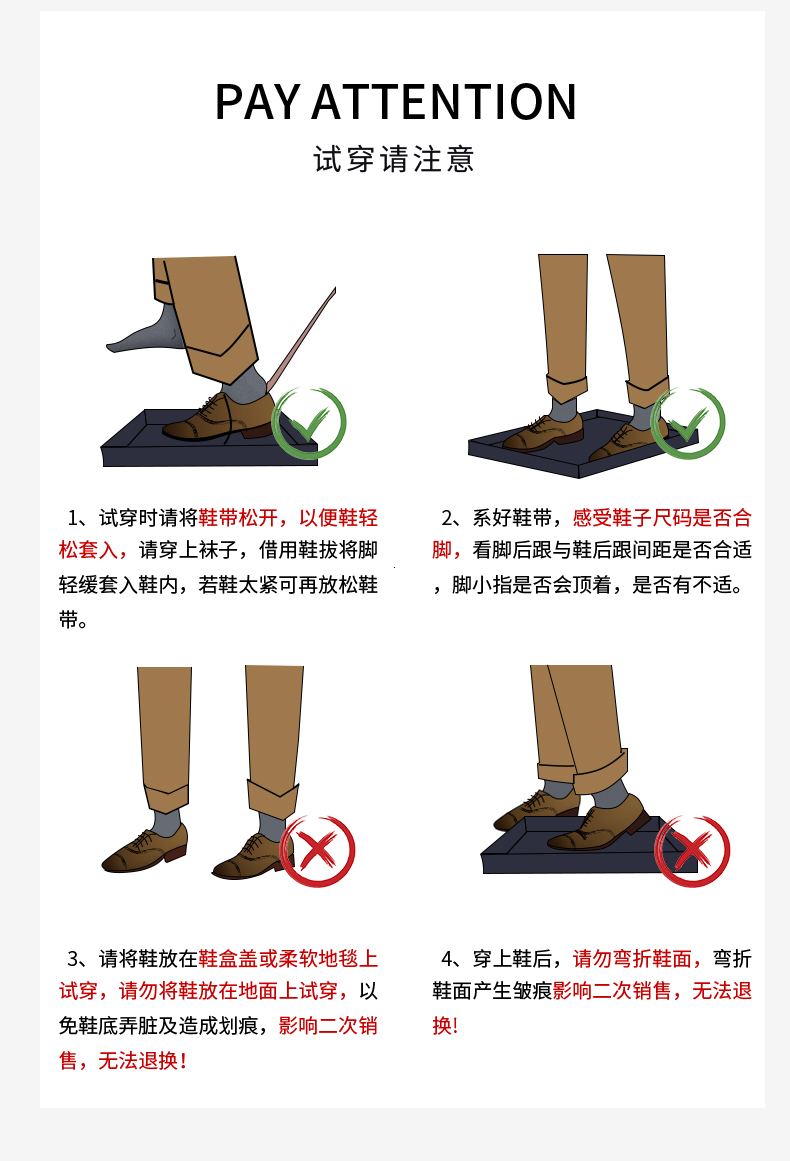 PAY ATTENTION

试穿请注意

1、试穿时请将鞋带松开，以便鞋轻松套入，请穿上袜子，借用鞋拔将脚轻缓套入鞋内，若鞋太紧可再放松鞋带。

2、系好鞋带，感受鞋子尺码是否合脚，看脚后跟与鞋后跟间距是否合适，脚小指是否会顶着，是否有不适。

3、请将鞋放在鞋盒盖或柔软地毯上试穿，请勿将鞋放在地面上试穿，以免鞋底弄脏及造成划痕，影响二次销售，无法退换！

4、穿上鞋后，请勿弯折鞋面，弯折鞋面产生皱痕影响二次销售，无法退换!