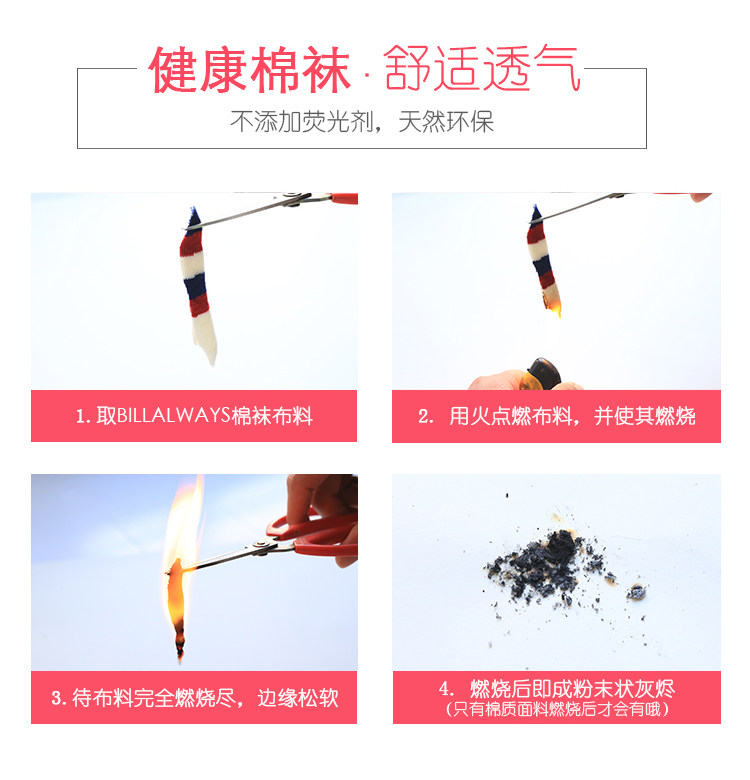 健康棉袜 · 舒适透气

不添加荧光剂，天然环保

1. 取BILLALWAYS棉袜布料

2. 用火点燃布料，并使其燃烧

3. 待布料完全燃烧尽，边缘松软

4. 燃烧后即成粉末状灰烬
（只有棉质面料燃烧后才会有哦）