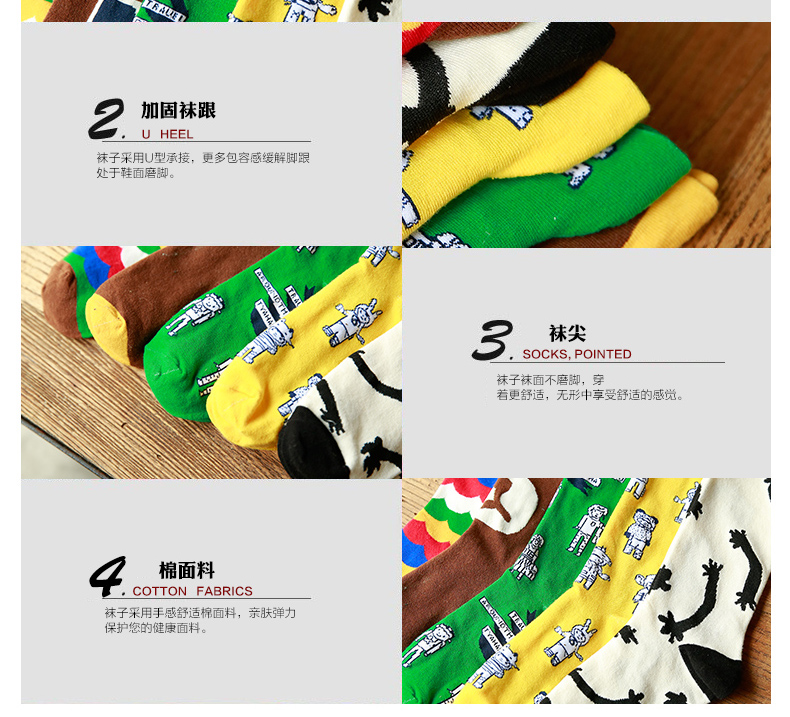 2. 加固袜跟
U HEEL

袜子采用U型承接，更多包容感缓解脚跟处于鞋面磨脚。

3. 袜尖
SOCKS, POINTED

袜子袜面不磨脚，穿着更舒适，无形中享受舒适的感觉。

4. 棉面料
COTTON FABRICS

袜子采用手感舒适棉面料，亲肤弹力保护您的健康面料。