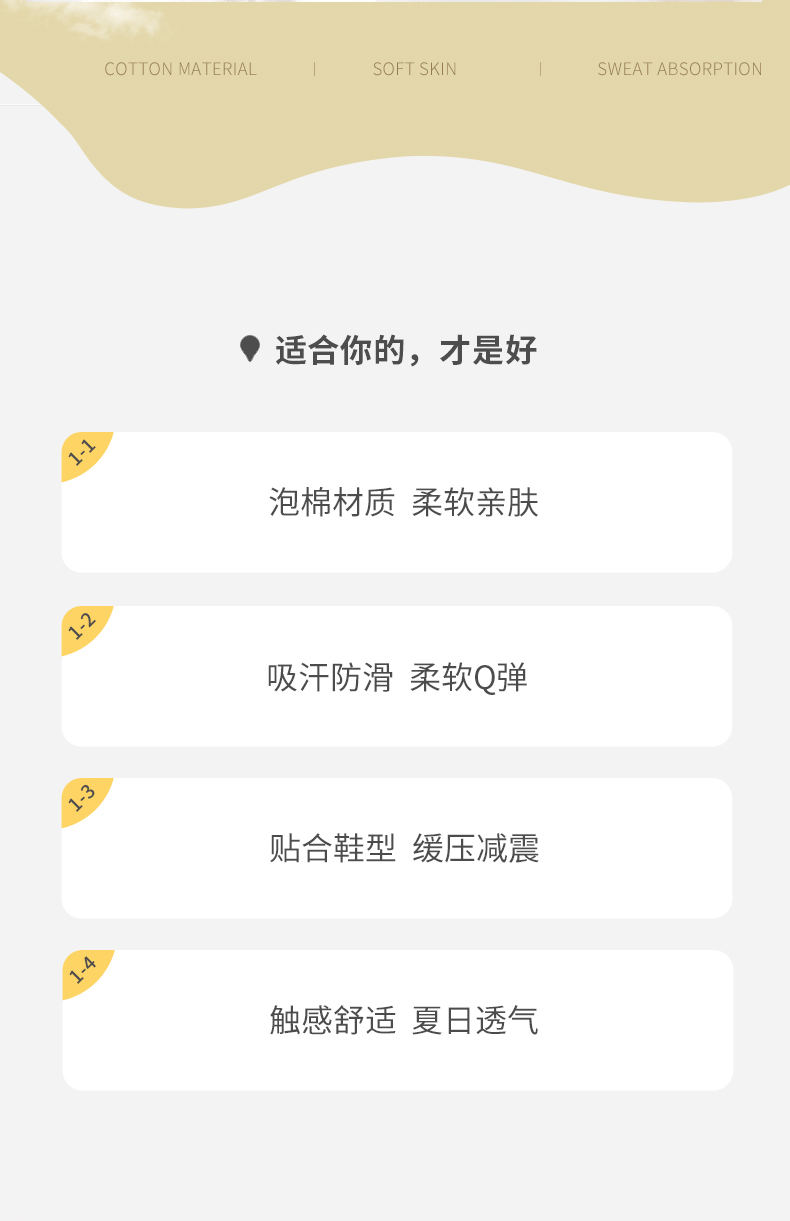 COTTON MATERIAL | SOFT SKIN | SWEAT ABSORPTION

适合你的，才是好

1-1

泡棉材质 柔软亲肤

1-2

吸汗防滑 柔软Q弹

1-3

贴合鞋型 缓压减震

1-4

触感舒适 夏日透气