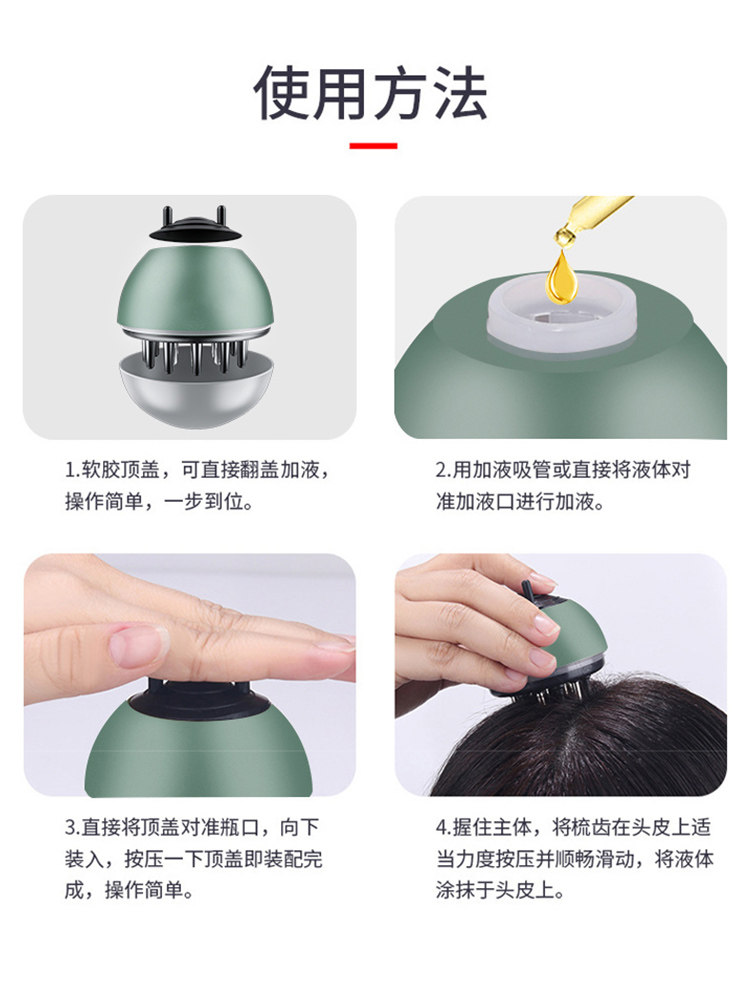 使用方法

1.软胶顶盖，可直接翻盖加液，操作简单，一步到位。

2.用加液吸管或直接将液体对准加液口进行加液。

3.直接将顶盖对准瓶口，向下装入，按压一下顶盖即装配完成，操作简单。

4.握住主体，将梳齿在头皮上适当力度按压并顺畅滑动，将液体涂抹于头皮上。