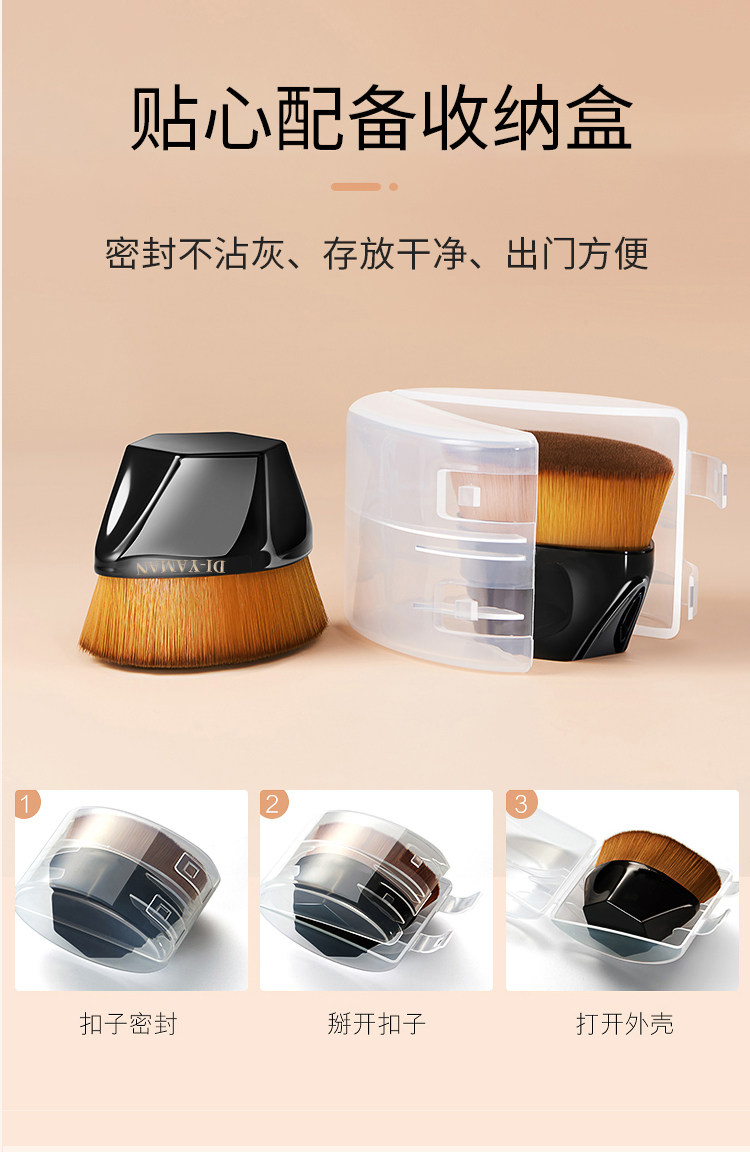 贴心配备收纳盒

密封不沾灰、存放干净、出门方便

DI-YAMAN

1

扣子密封

2

掰开扣子

3

打开外壳