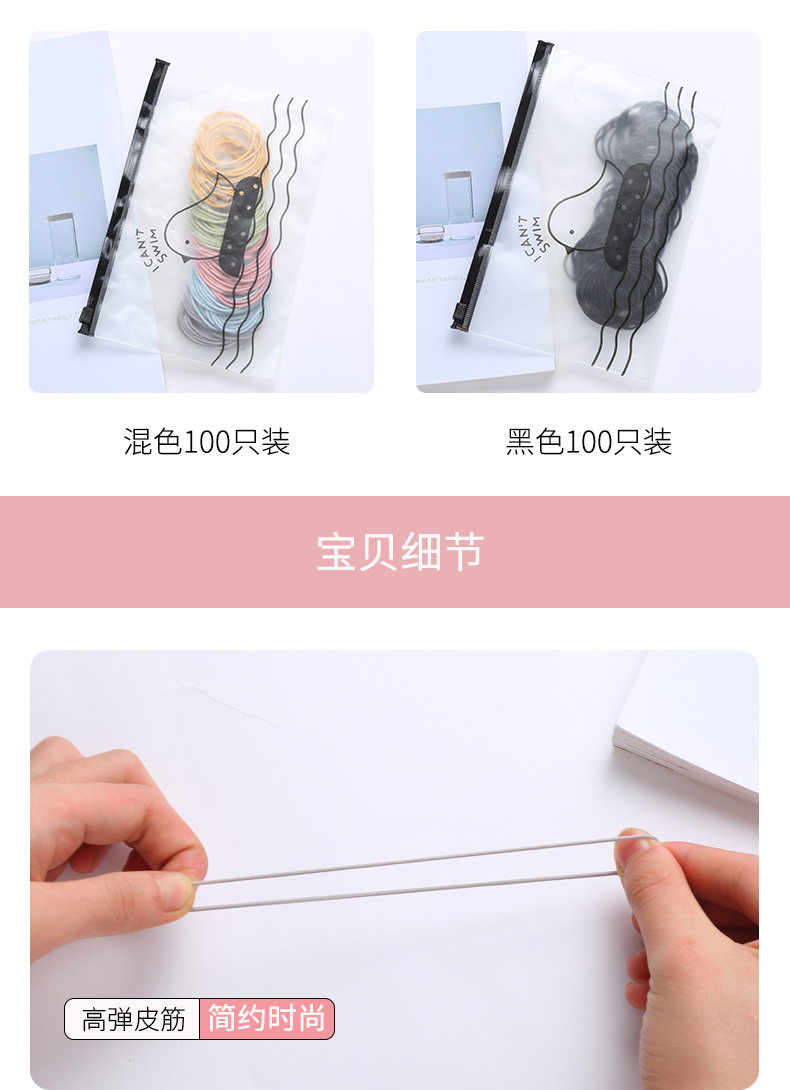 I CAN'T SWIM

混色100只装

I CAN'T SWIM

黑色100只装

宝贝细节

高弹皮筋 简约时尚