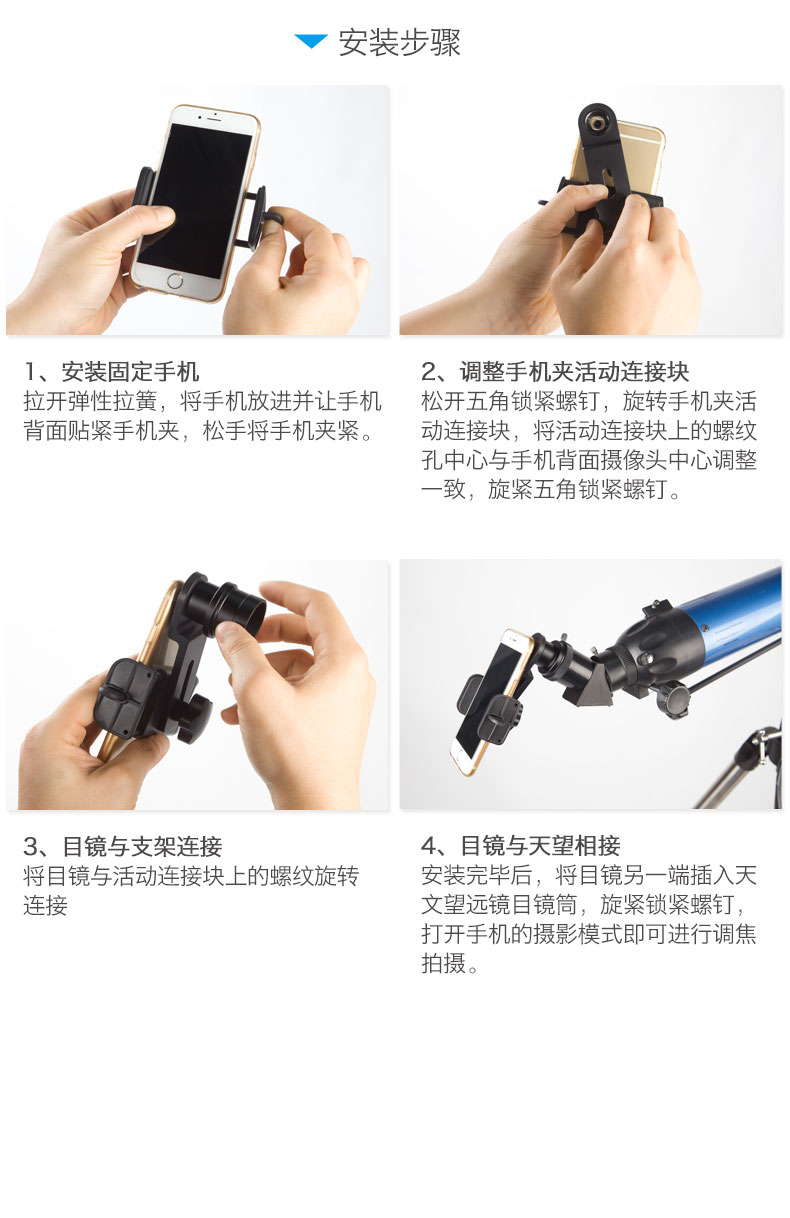 安装步骤

1、安装固定手机
拉开弹性拉簧，将手机放进并让手机背面贴紧手机夹，松手将手机夹紧。

2、调整手机夹活动连接块
松开五角锁紧螺钉，旋转手机夹活动连接块，将活动连接块上的螺纹孔中心与手机背面摄像头中心调整一致，旋紧五角锁紧螺钉。

3、目镜与支架连接
将目镜与活动连接块上的螺纹旋转连接

4、目镜与天望相接
安装完毕后，将目镜另一端插入天文望远镜目镜筒，旋紧锁紧螺钉，打开手机的摄影模式即可进行调焦拍摄。