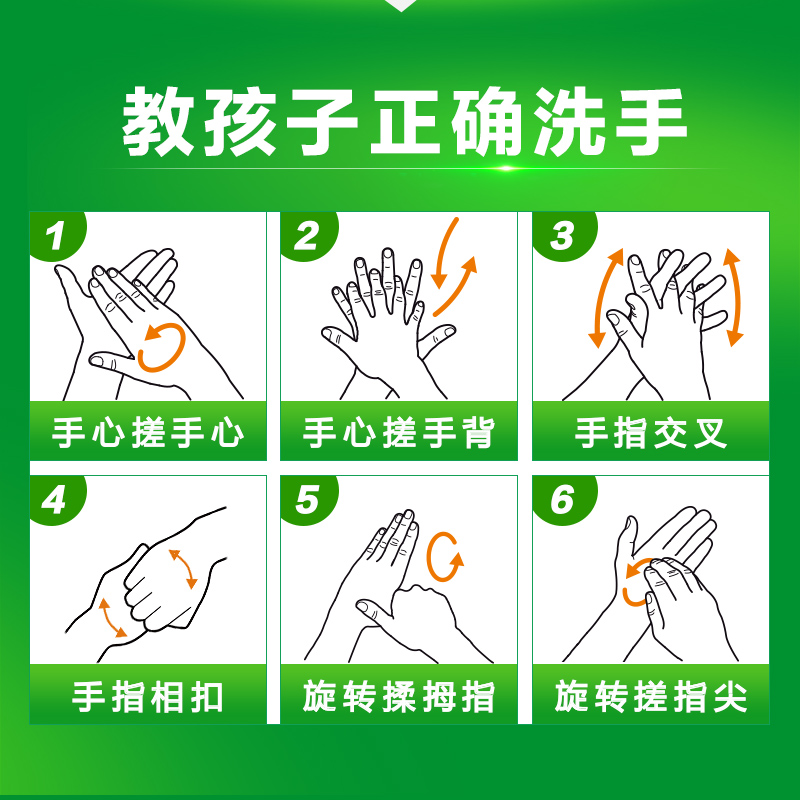 教孩子正确洗手

1
手心搓手心

2
手心搓手背

3
手指交叉

4
手指相扣

5
旋转揉拇指

6
旋转搓指尖