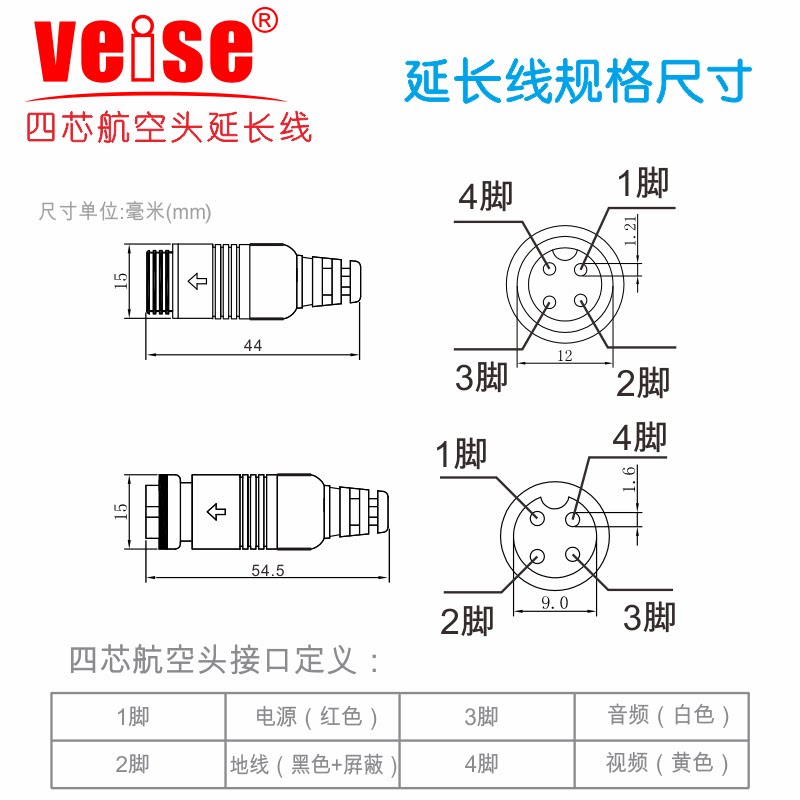 veise®
四芯航空头延长线

延长线规格尺寸

尺寸单位:毫米(mm)

15

44

4脚
1脚
1.21
12
3脚
2脚

15

54.5

1脚
4脚
1.6
9.0
2脚
3脚

四芯航空头接口定义：

| 1脚 | 电源（红色） | 3脚 | 音频（白色） |
|---|---|---|---|
| 2脚 | 地线（黑色+屏蔽） | 4脚 | 视频（黄色） |