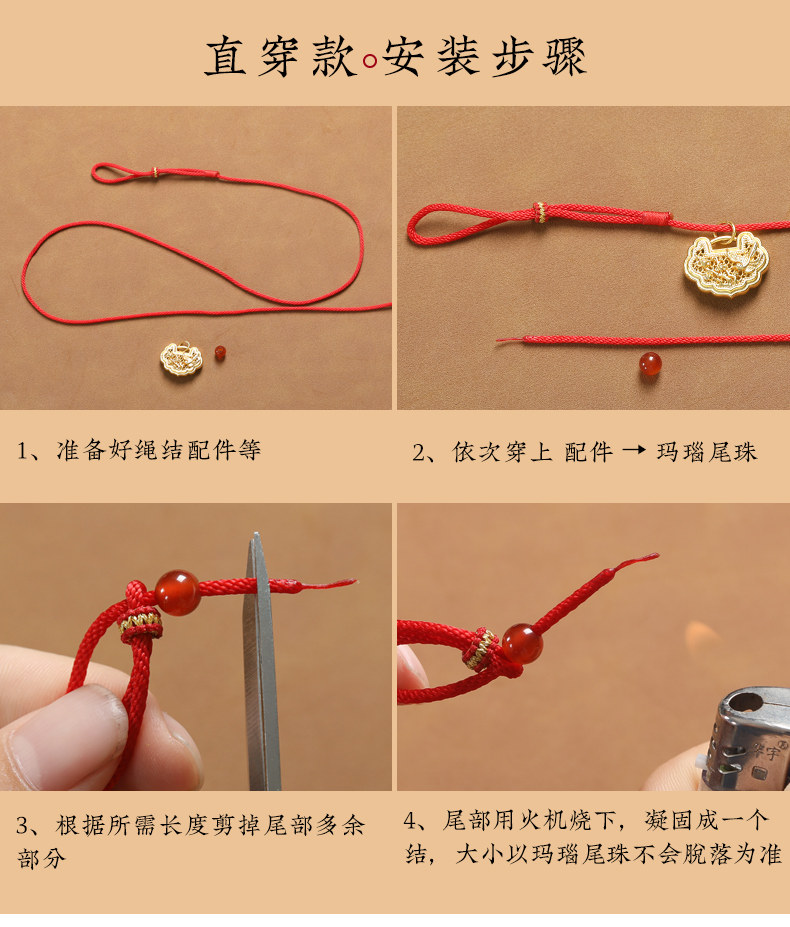 直穿款。安装步骤

1、准备好绳结配件等

2、依次穿上 配件 → 玛瑙尾珠

3、根据所需长度剪掉尾部多余部分

4、尾部用火机烧下，凝固成一个结，大小以玛瑙尾珠不会脱落为准