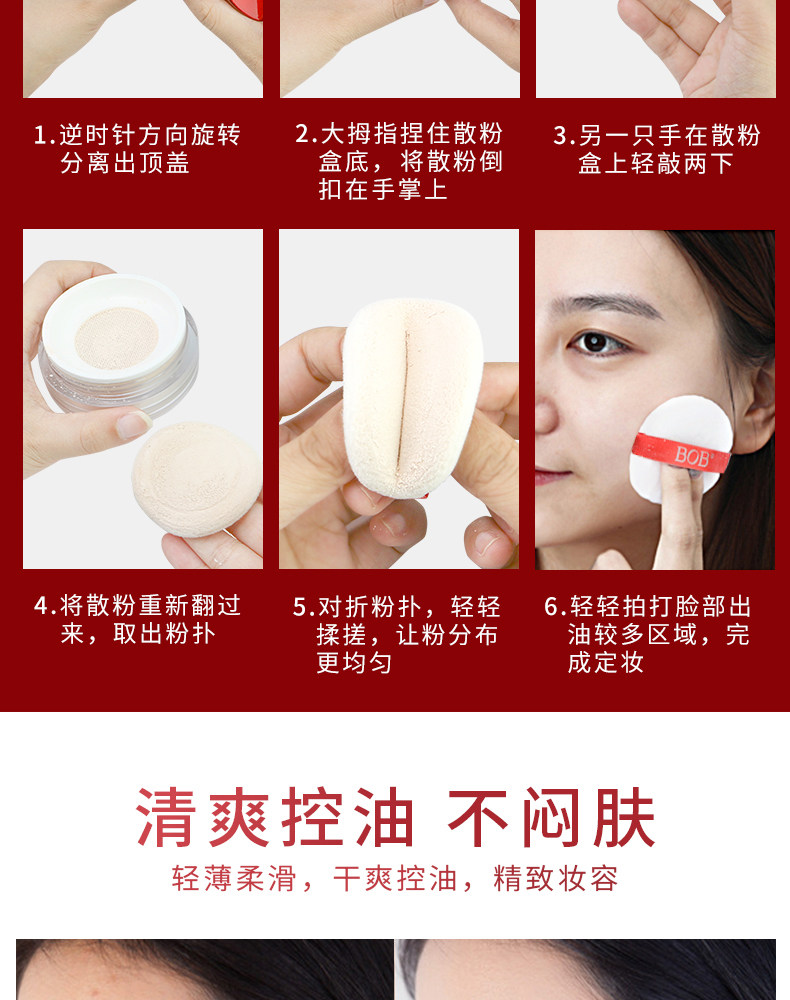 1.逆时针方向旋转分离出顶盖

2.大拇指捏住散粉盒底，将散粉倒扣在手掌上

3.另一只手在散粉盒上轻敲两下

BOB

4.将散粉重新翻过来，取出粉扑

5.对折粉扑，轻轻揉搓，让粉分布更均匀

6.轻轻拍打脸部出油较多区域，完成定妆

清爽控油 不闷肤

轻薄柔滑，干爽控油，精致妆容