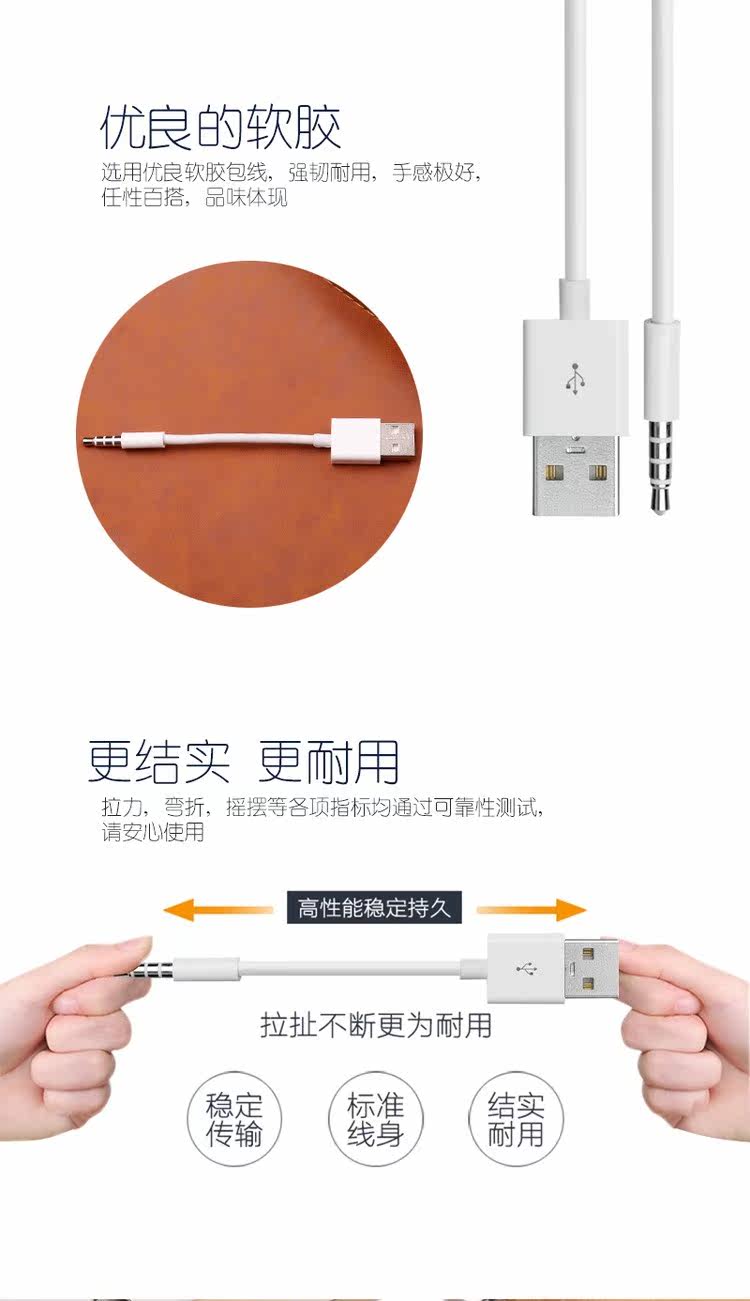 优良的软胶

选用优良软胶包线，强韧耐用，手感极好，任性百搭，品味体现

更结实 更耐用

拉力，弯折，摇摆等各项指标均通过可靠性测试，请安心使用

高性能稳定持久

拉扯不断更为耐用

稳定传输

标准线身

结实耐用