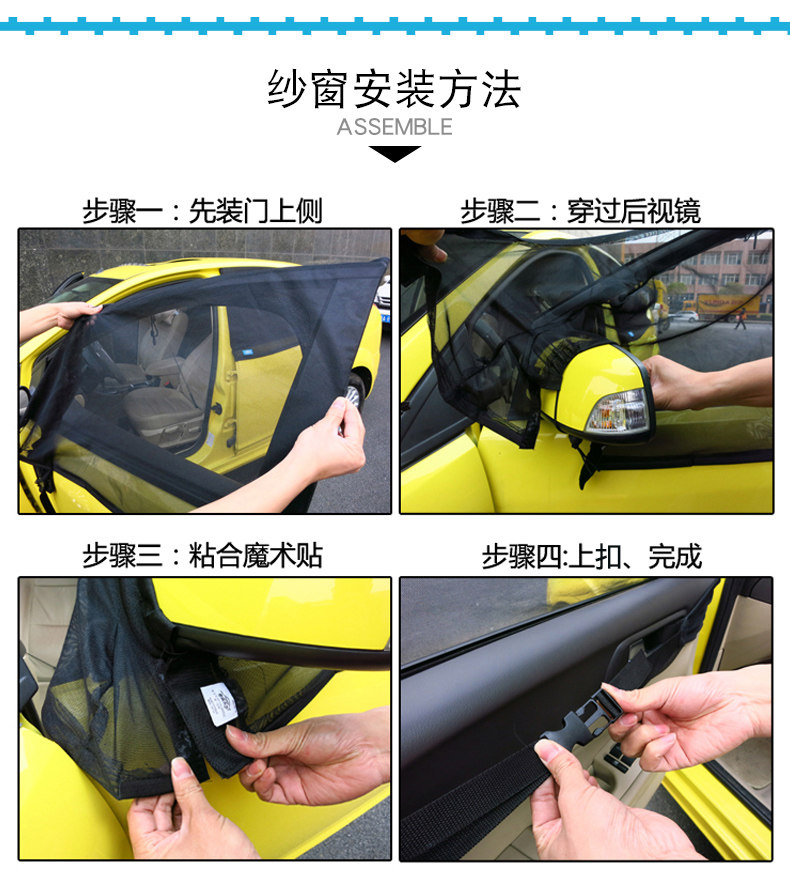 纱窗安装方法
ASSEMBLE

步骤一：先装门上侧

步骤二：穿过后视镜

步骤三：粘合魔术贴

步骤四:上扣、完成