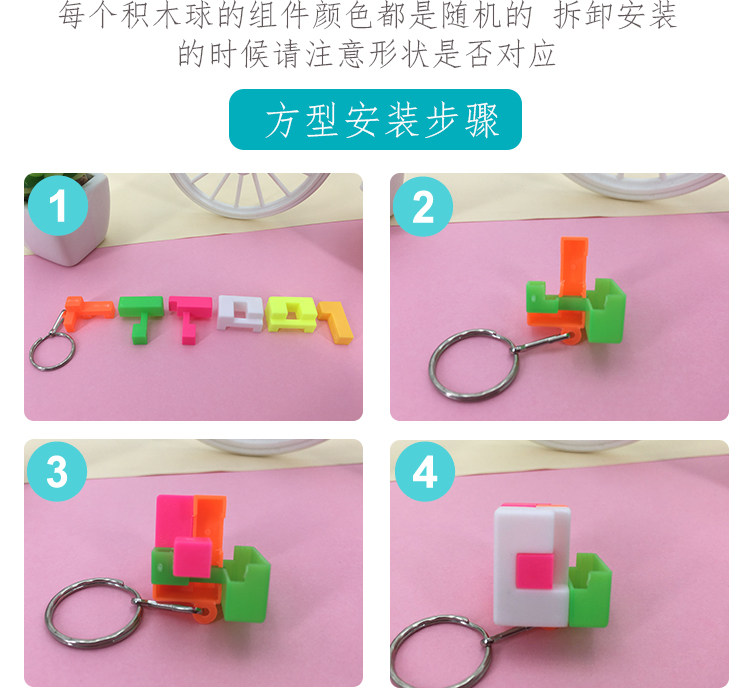 每个积木球的组件颜色都是随机的 拆卸安装的时候请注意形状是否对应

方型安装步骤

1

2

3

4