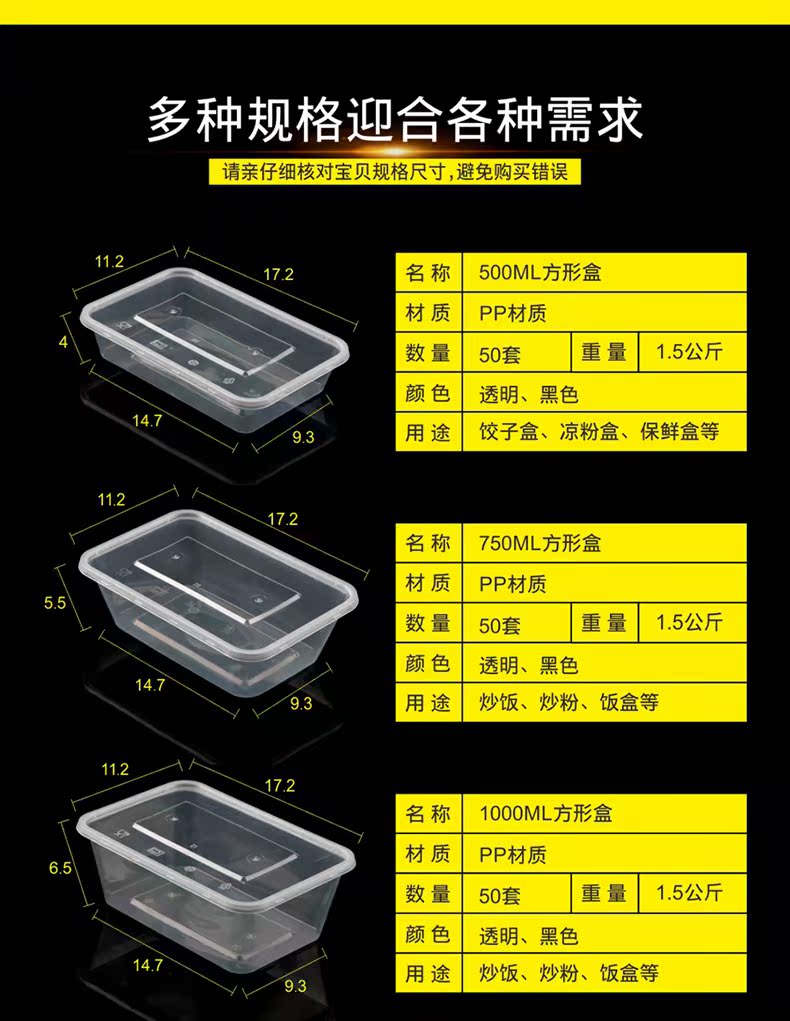 多种规格迎合各种需求

请亲仔细核对宝贝规格尺寸，避免购买错误

11.2
17.2
4
14.7
9.3

| 名称 | 500ML方形盒 | | |
|---|---|---|---|
| 材质 | PP材质 | | |
| 数量 | 50套 | 重量 | 1.5公斤 |
| 颜色 | 透明、黑色 | | |
| 用途 | 饺子盒、凉粉盒、保鲜盒等 | | |

11.2
17.2
5.5
14.7
9.3

| 名称 | 750ML方形盒 | | |
|---|---|---|---|
| 材质 | PP材质 | | |
| 数量 | 50套 | 重量 | 1.5公斤 |
| 颜色 | 透明、黑色 | | |
| 用途 | 炒饭、炒粉、饭盒等 | | |

11.2
17.2
6.5
14.7
9.3

| 名称 | 1000ML方形盒 | | |
|---|---|---|---|
| 材质 | PP材质 | | |
| 数量 | 50套 | 重量 | 1.5公斤 |
| 颜色 | 透明、黑色 | | |
| 用途 | 炒饭、炒粉、饭盒等 | | |