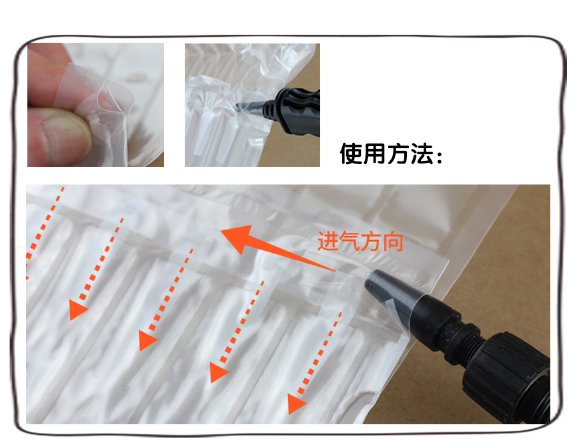 使用方法：

进气方向