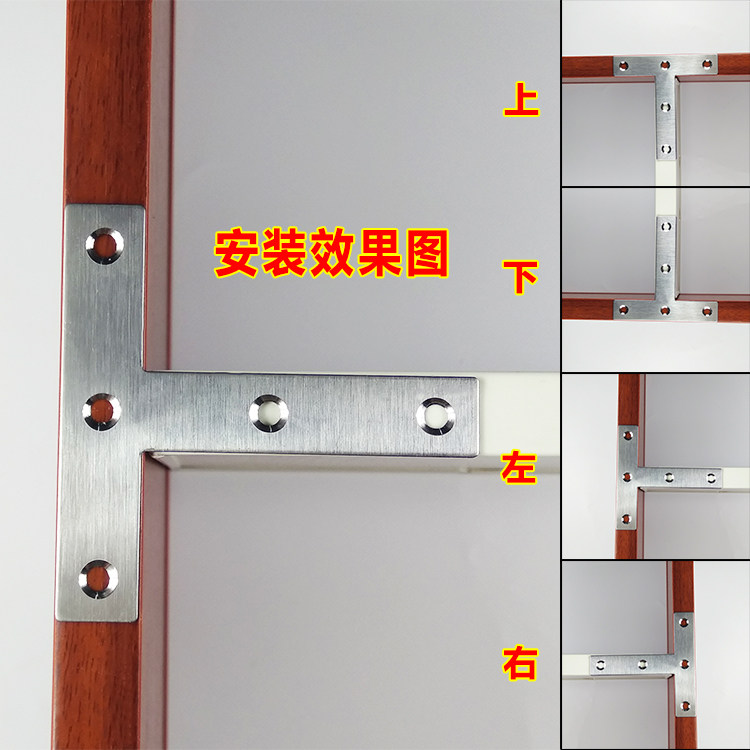 安装效果图

上

下

左

右