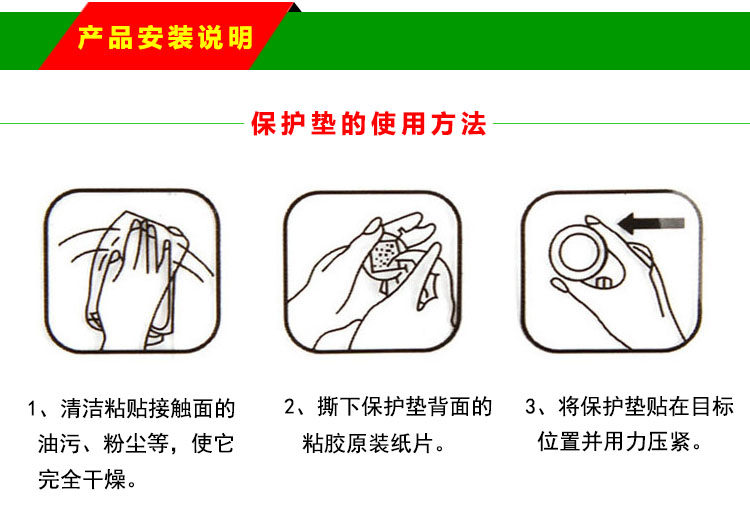 产品安装说明

保护垫的使用方法

1、清洁粘贴接触面的油污、粉尘等，使它完全干燥。

2、撕下保护垫背面的粘胶原装纸片。

3、将保护垫贴在目标位置并用力压紧。