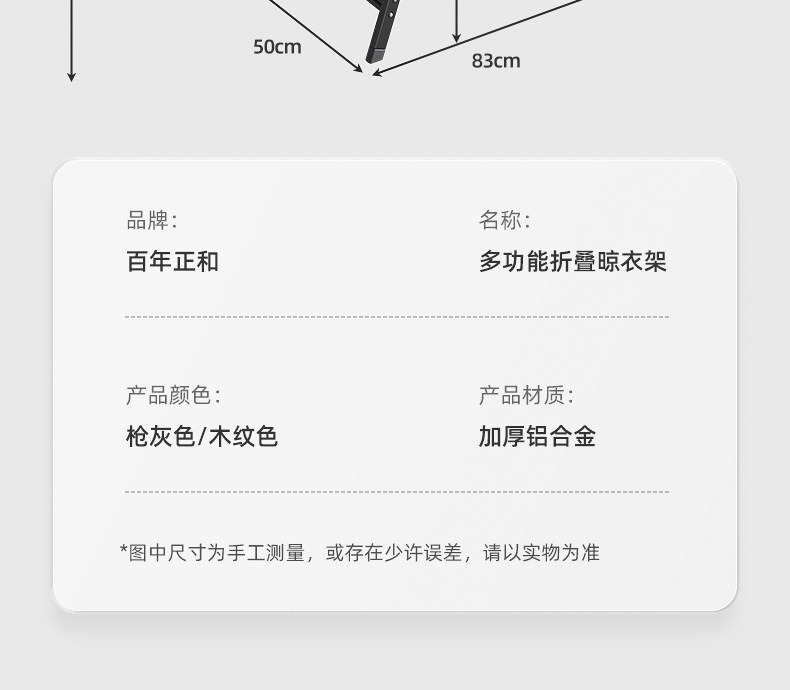 50cm

83cm

品牌：

百年正和

名称：

多功能折叠晾衣架

产品颜色：

枪灰色/木纹色

产品材质：

加厚铝合金

*图中尺寸为手工测量，或存在少许误差，请以实物为准