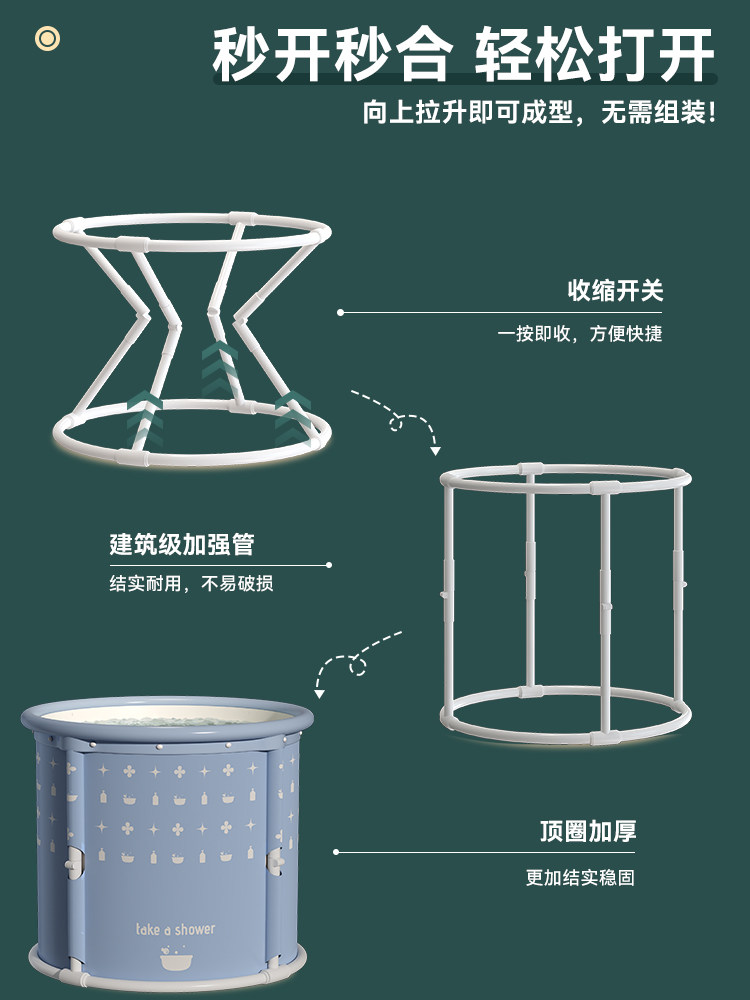 秒开秒合 轻松打开

向上拉升即可成型，无需组装！

收缩开关

一按即收，方便快捷

建筑级加强管

结实耐用，不易破损

顶圈加厚

更加结实稳固

take a shower