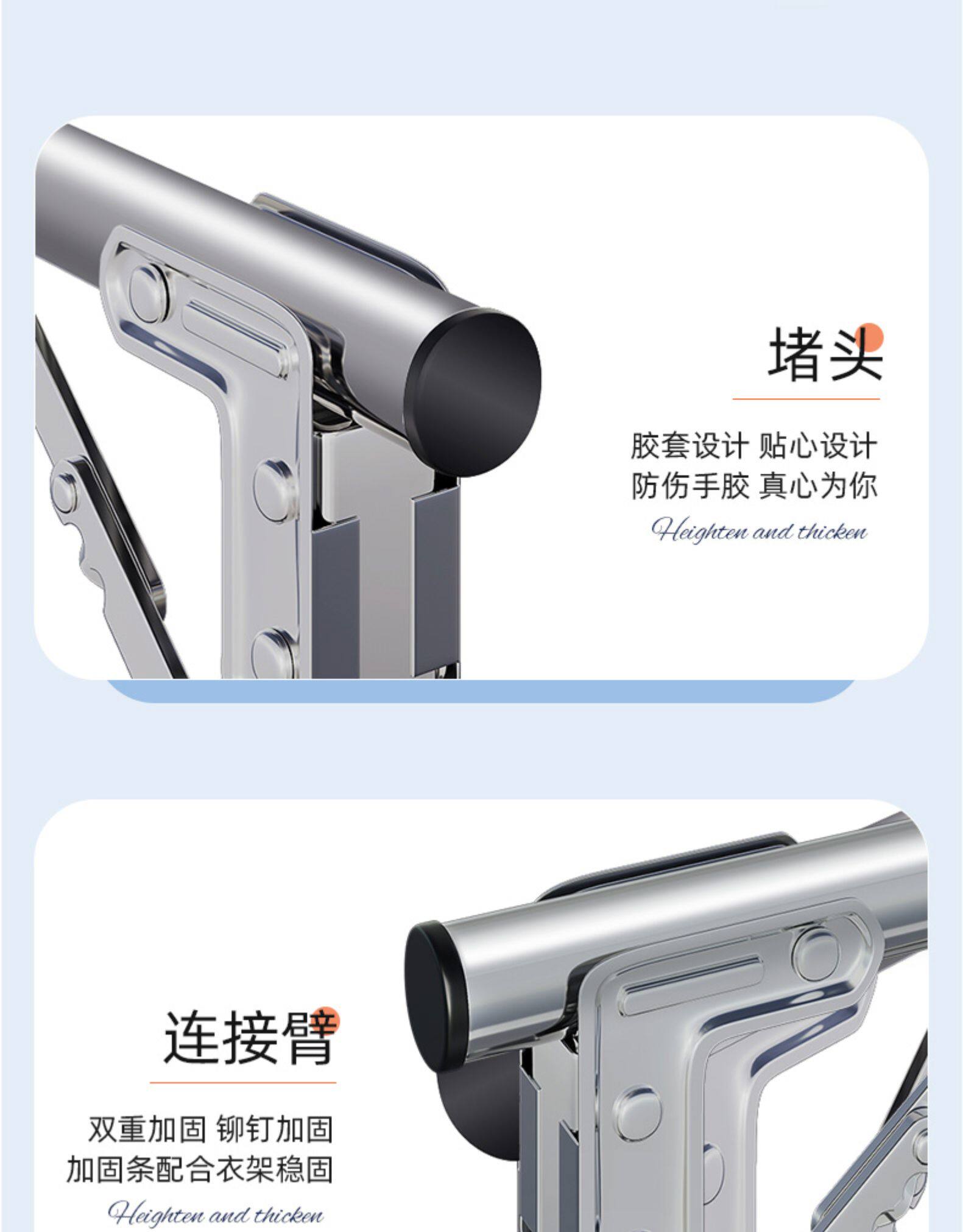 堵头

胶套设计 贴心设计
防伤手胶 真心为你

Heighten and thicken

连接臂

双重加固 铆钉加固
加固条配合衣架稳固

Heighten and thicken